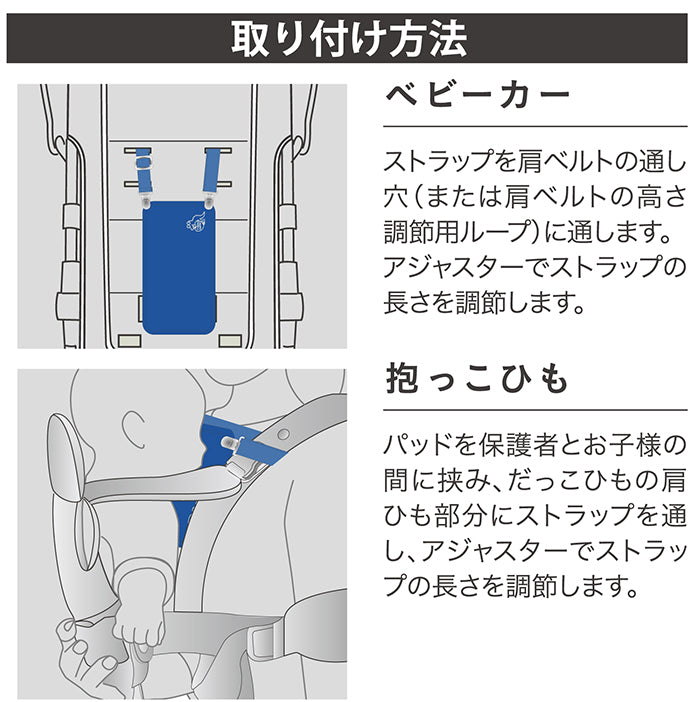 取り付け方法

ベビーカー

ストラップを肩ベルトの通し穴（または肩ベルトの高さ調節用ループ）に通します。アジャスターでストラップの長さを調節します。

抱っこひも

パッドを保護者とお子様の間に挟み、だっこひもの肩ひも部分にストラップを通し、アジャスターでストラップの長さを調節します。