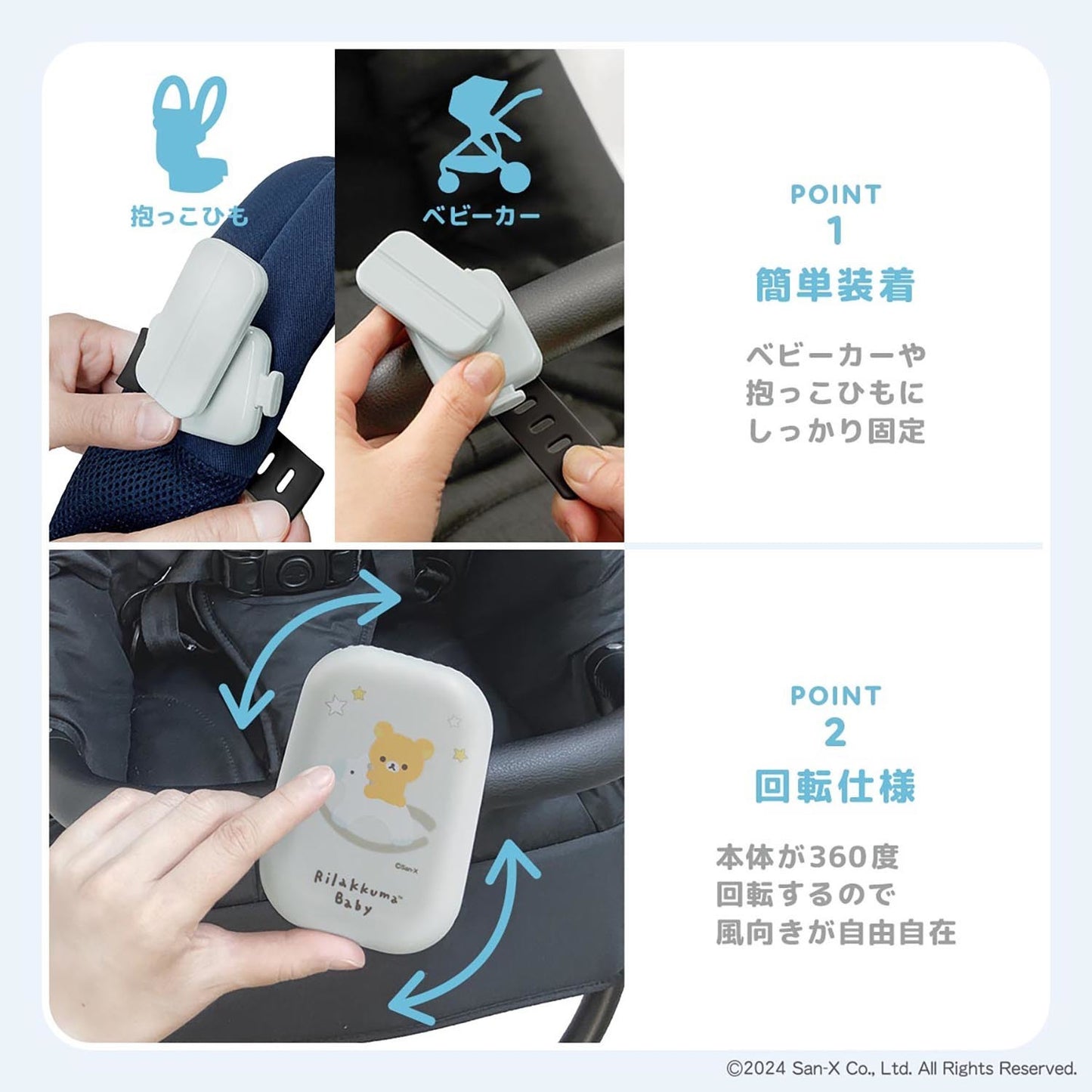 抱っこひも

ベビーカー

POINT
1
簡単装着

ベビーカーや
抱っこひもに
しっかり固定

©San-X

Rilakkuma™
Baby

POINT
2
回転仕様

本体が360度
回転するので
風向きが自由自在

©2024 San-X Co., Ltd. All Rights Reserved.