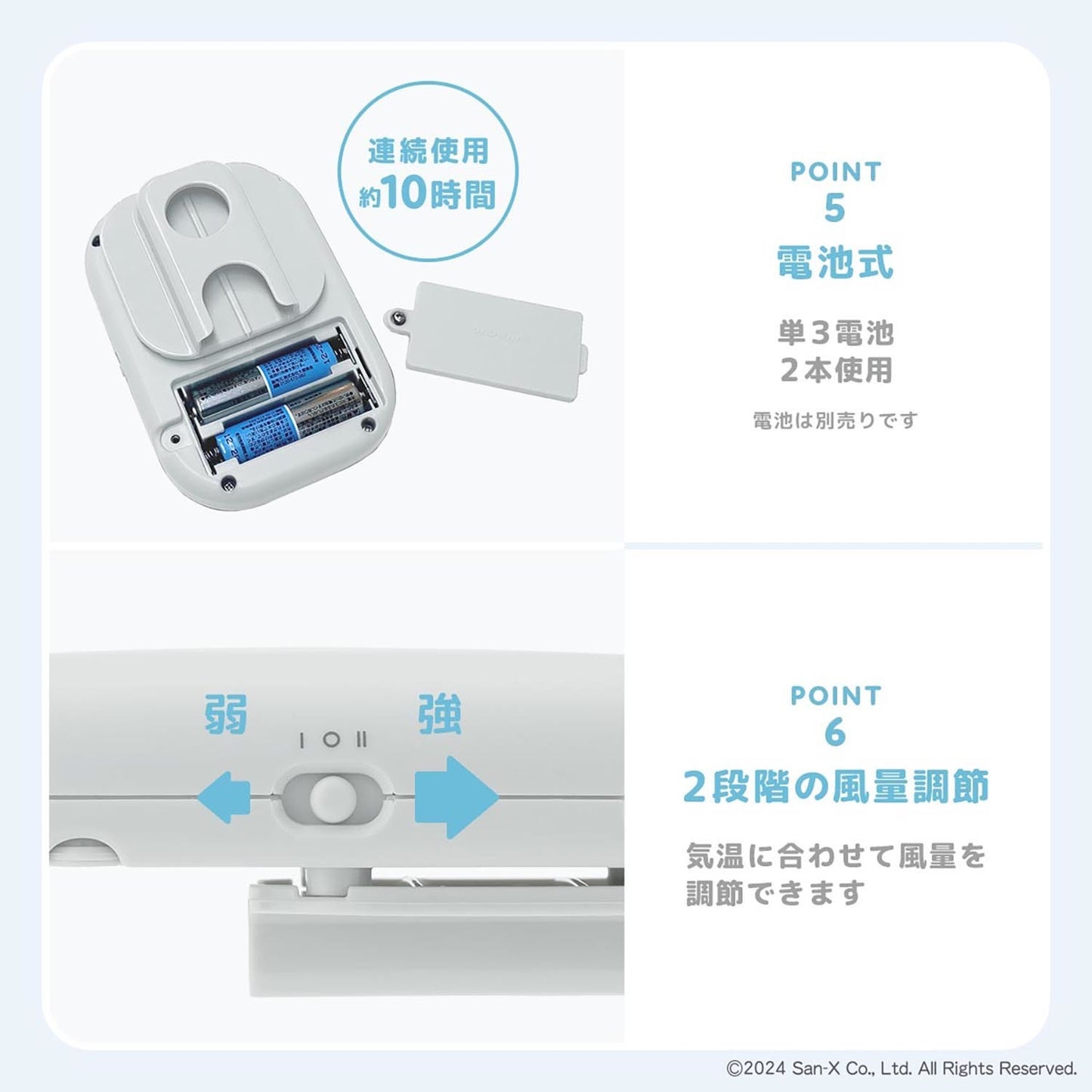 連続使用
約10時間

POINT
5
電池式

単3電池
2本使用

電池は別売りです

弱

強

I O II

POINT
6
2段階の風量調節

気温に合わせて風量を調節できます

©2024 San-X Co., Ltd. All Rights Reserved.