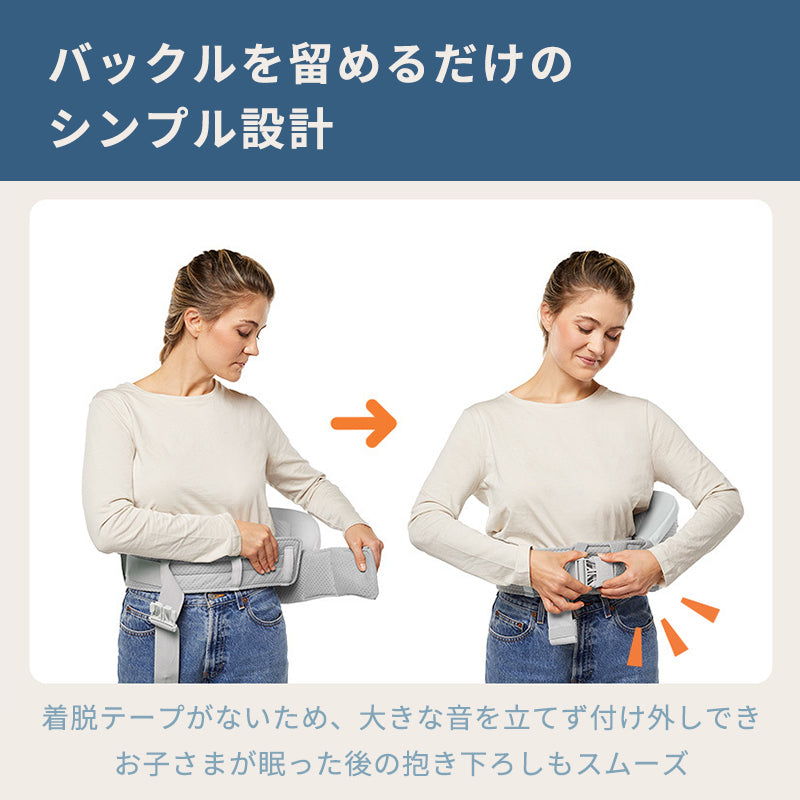 バックルを留めるだけの
シンプル設計

着脱テープがないため、大きな音を立てず付け外しでき
お子さまが眠った後の抱き下ろしもスムーズ