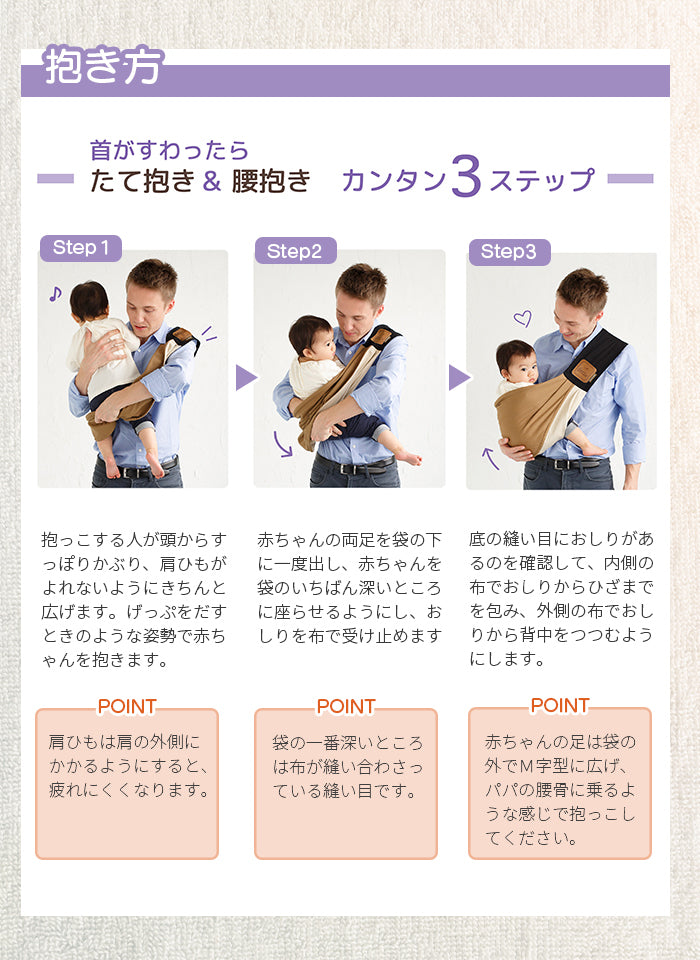 抱き方

首がすわったら
たて抱き & 腰抱き　カンタン3ステップ

Step 1

抱っこする人が頭からすっぽりかぶり、肩ひもがよれないようにきちんと広げます。げっぷをだすときのような姿勢で赤ちゃんを抱きます。

POINT
肩ひもは肩の外側にかかるようにすると、疲れにくくなります。

Step2

赤ちゃんの両足を袋の下に一度出し、赤ちゃんを袋のいちばん深いところに座らせるようにし、おしりを布で受け止めます

POINT
袋の一番深いところは布が縫い合わさっている縫い目です。

Step3

底の縫い目におしりがあるのを確認して、内側の布でおしりからひざまでを包み、外側の布でおしりから背中をつつむようにします。

POINT
赤ちゃんの足は袋の外でM字型に広げ、パパの腰骨に乗るような感じで抱っこしてください。