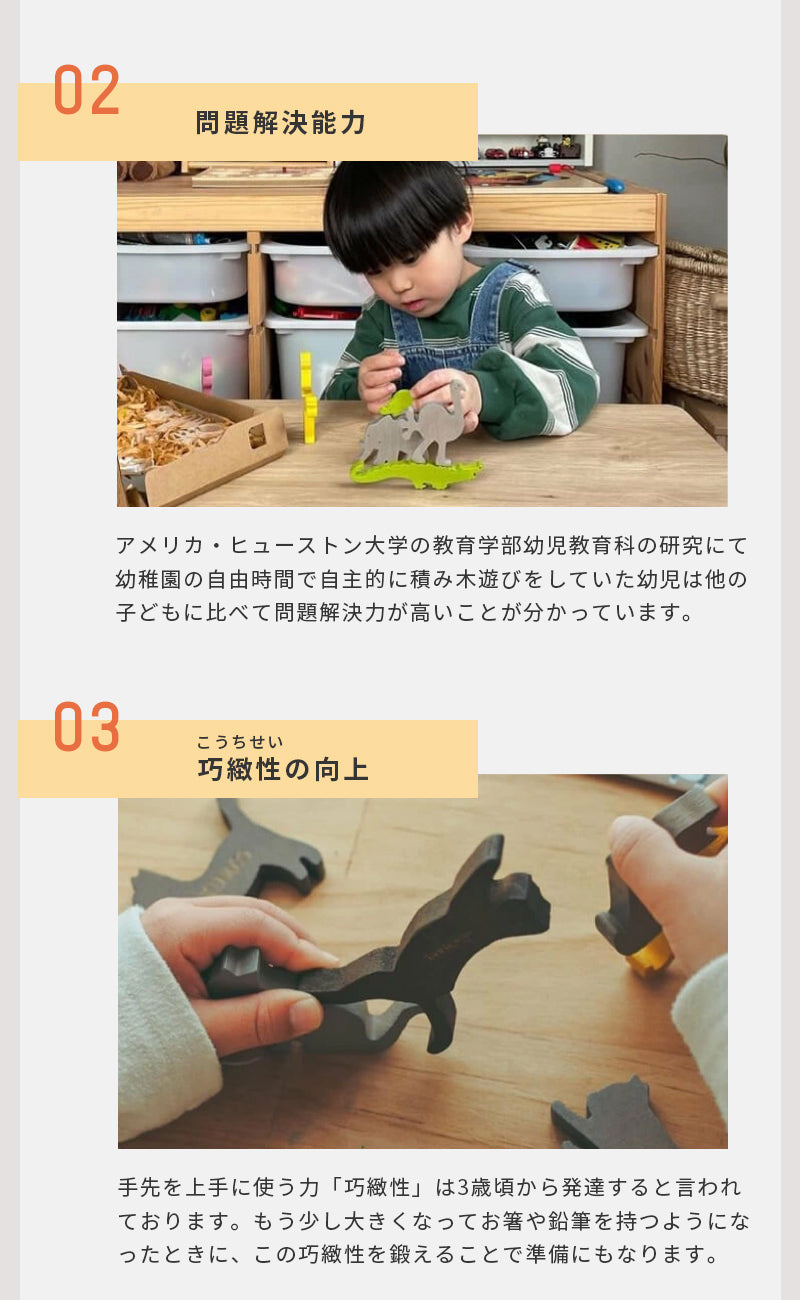 02
問題解決能力

アメリカ・ヒューストン大学の教育学部幼児教育科の研究にて幼稚園の自由時間で自主的に積み木遊びをしていた幼児は他の子どもに比べて問題解決力が高いことが分かっています。

03
こうちせい
巧緻性の向上

手先を上手に使う力「巧緻性」は3歳頃から発達すると言われております。もう少し大きくなってお箸や鉛筆を持つようになったときに、この巧緻性を鍛えることで準備にもなります。