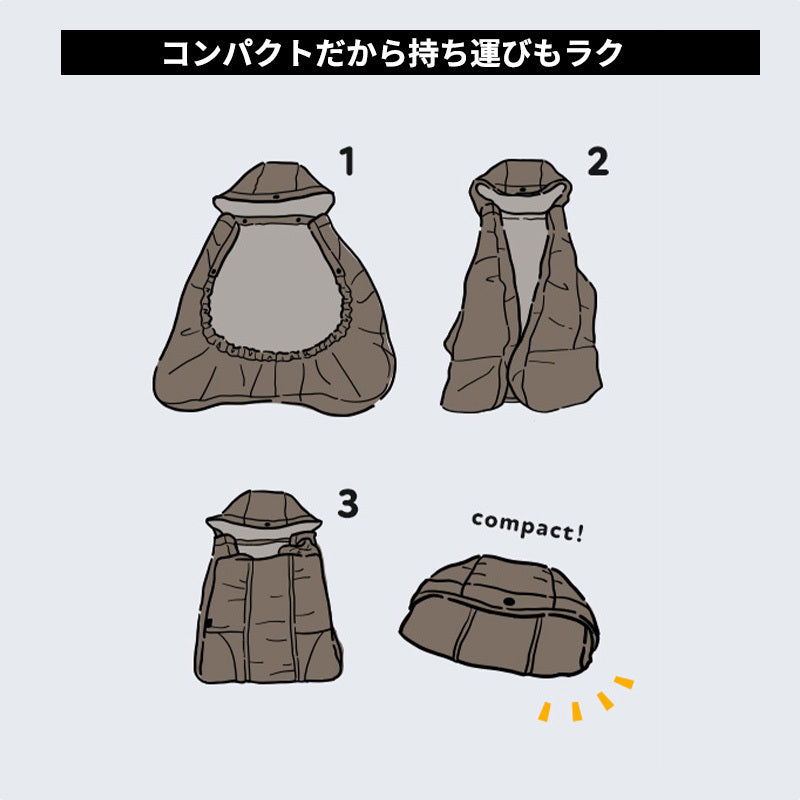 コンパクトだから持ち運びもラク

1

2

3

compact!