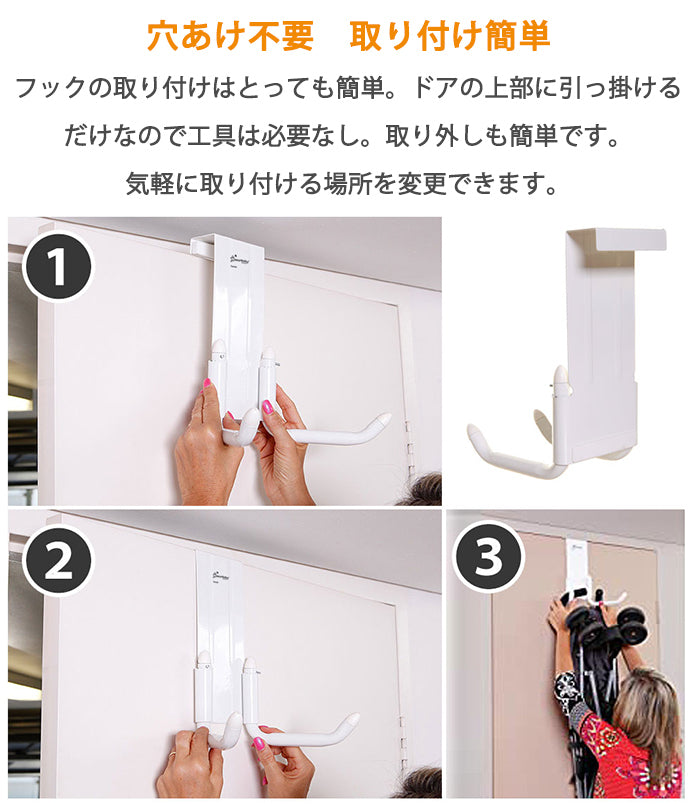 穴あけ不要　取り付け簡単

フックの取り付けはとっても簡単。ドアの上部に引っ掛けるだけなので工具は必要なし。取り外しも簡単です。気軽に取り付ける場所を変更できます。

1

2

3