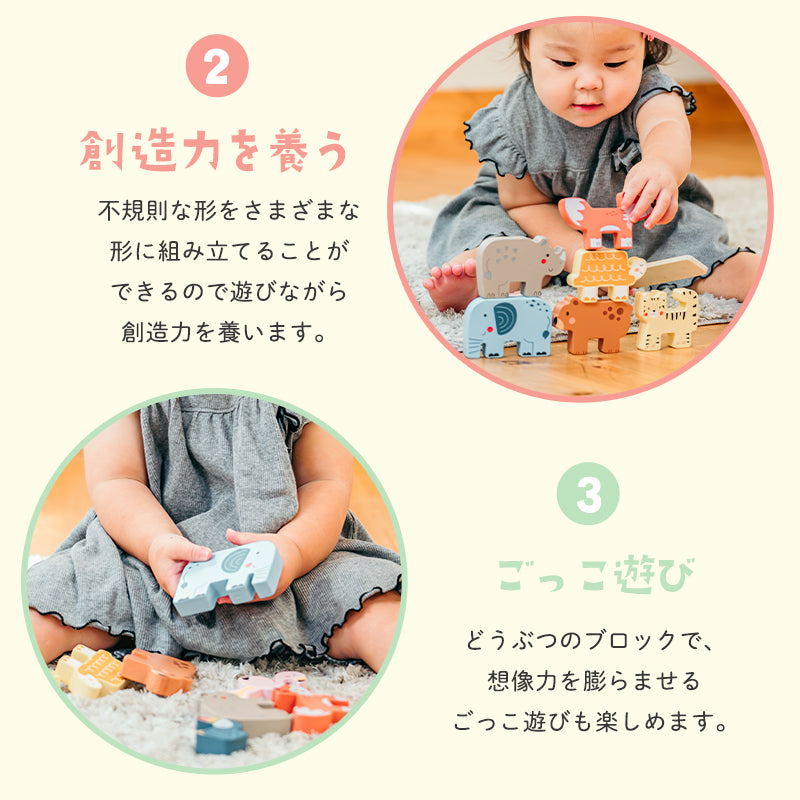 2

創造力を養う

不規則な形をさまざまな形に組み立てることができるので遊びながら創造力を養います。

3

ごっこ遊び

どうぶつのブロックで、想像力を膨らませるごっこ遊びも楽しめます。