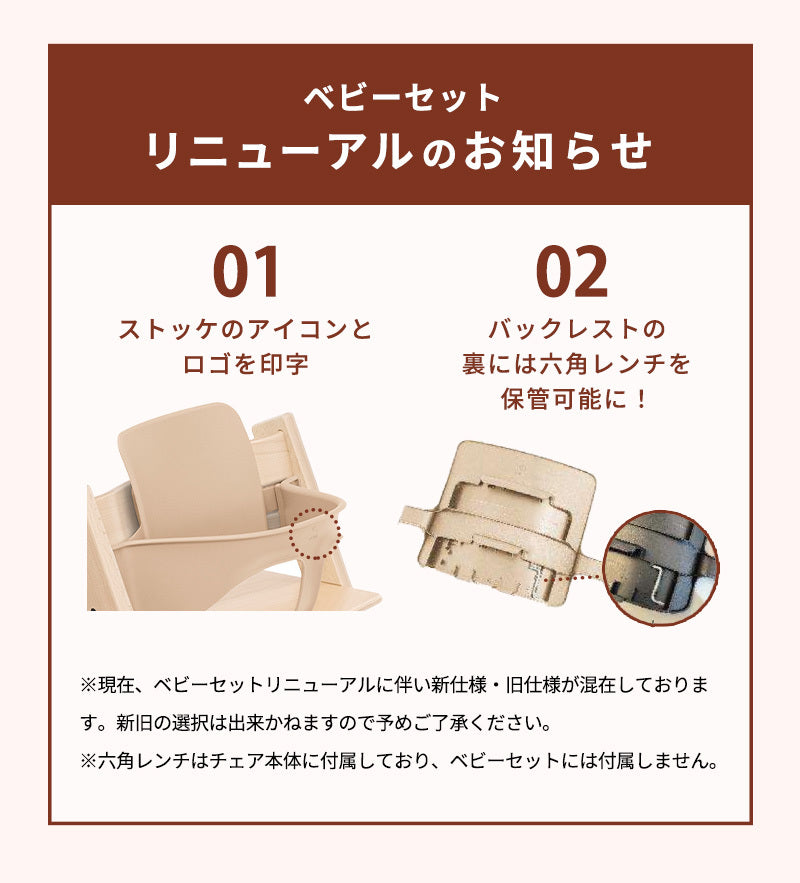 ベビーセット
リニューアルのお知らせ

01
ストッケのアイコンとロゴを印字

02
バックレストの裏には六角レンチを保管可能に！

※現在、ベビーセットリニューアルに伴い新仕様・旧仕様が混在しております。新旧の選択は出来かねますので予めご了承ください。
※六角レンチはチェア本体に付属しており、ベビーセットには付属しません。