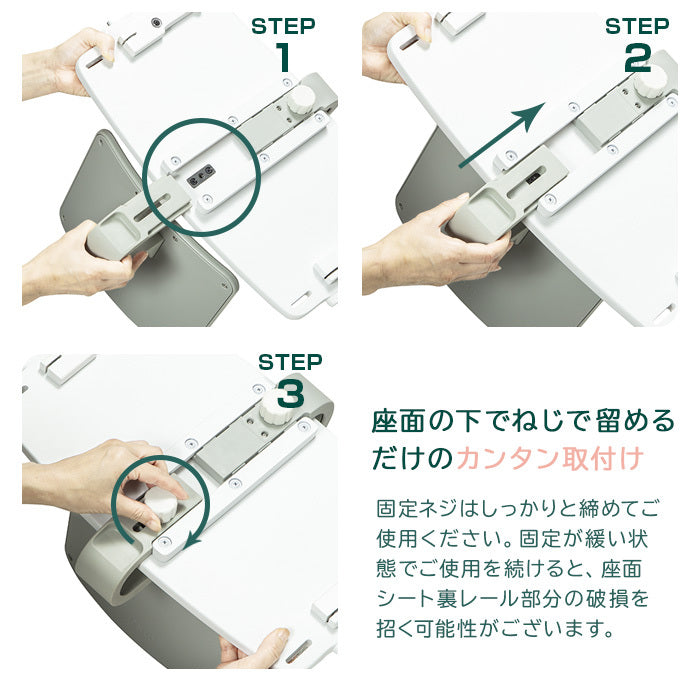 STEP 1

STEP 2

STEP 3

座面の下でねじで留めるだけのカンタン取付け

固定ネジはしっかりと締めてご使用ください。固定が緩い状態でご使用を続けると、座面シート裏レール部分の破損を招く可能性がございます。