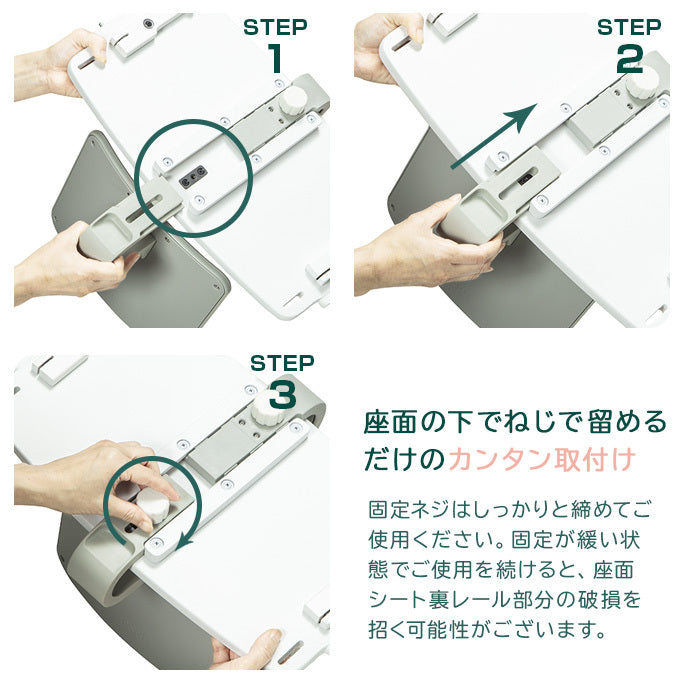 STEP 1

STEP 2

STEP 3

座面の下でねじで留めるだけのカンタン取付け

固定ネジはしっかりと締めてご使用ください。固定が緩い状態でご使用を続けると、座面シート裏レール部分の破損を招く可能性がございます。