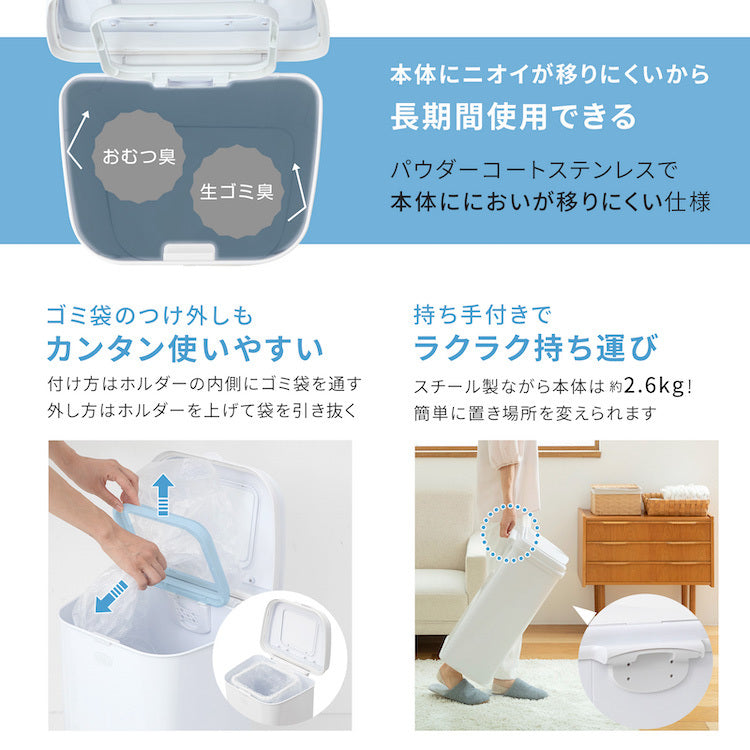 おむつ臭

生ゴミ臭

本体にニオイが移りにくいから
長期間使用できる

パウダーコートステンレスで
本体ににおいが移りにくい仕様

ゴミ袋のつけ外しも
カンタン使いやすい

付け方はホルダーの内側にゴミ袋を通す
外し方はホルダーを上げて袋を引き抜く

持ち手付きで
ラクラク持ち運び

スチール製ながら本体は約2.6kg!
簡単に置き場所を変えられます