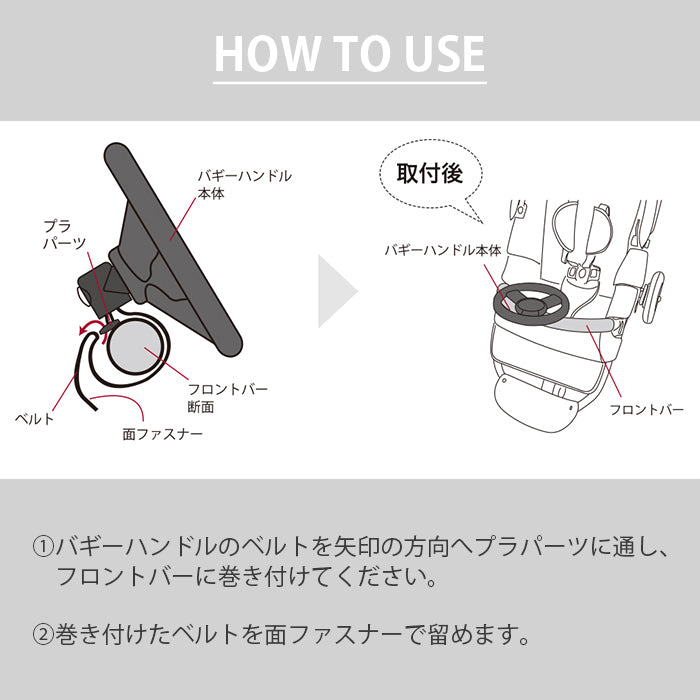 HOW TO USE

バギーハンドル本体

プラパーツ

フロントバー断面

ベルト

面ファスナー

取付後

バギーハンドル本体

フロントバー

①バギーハンドルのベルトを矢印の方向へプラパーツに通し、フロントバーに巻き付けてください。

②巻き付けたベルトを面ファスナーで留めます。