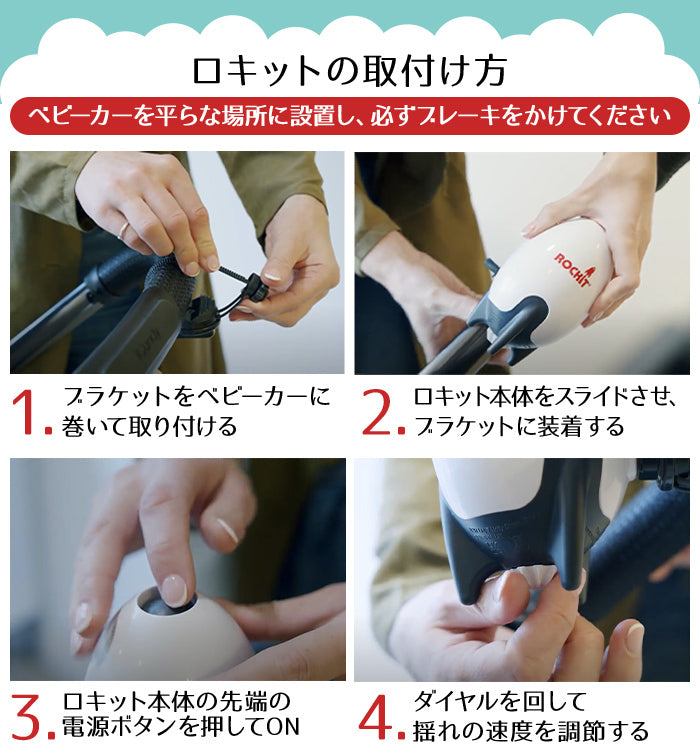 ロキットの取付け方

ベビーカーを平らな場所に設置し、必ずブレーキをかけてください

ROCKIT

1. ブラケットをベビーカーに巻いて取り付ける

2. ロキット本体をスライドさせ、ブラケットに装着する

3. ロキット本体の先端の電源ボタンを押してON

4. ダイヤルを回して揺れの速度を調節する