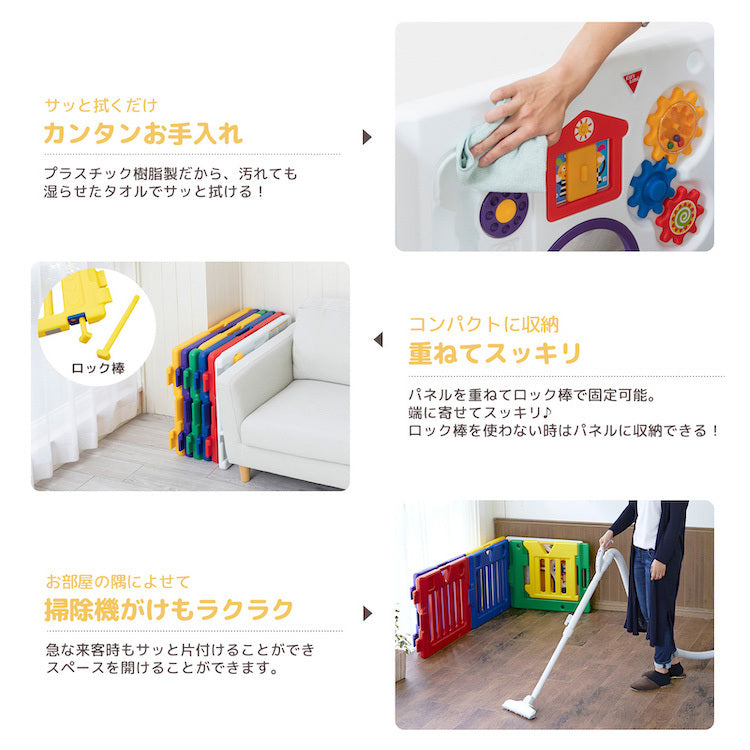 サッと拭くだけ
カンタンお手入れ

プラスチック樹脂製だから、汚れても湿らせたタオルでサッと拭ける！

ロック棒

コンパクトに収納
重ねてスッキリ

パネルを重ねてロック棒で固定可能。
端に寄せてスッキリ♪
ロック棒を使わない時はパネルに収納できる！

お部屋の隅によせて
掃除機がけもラクラク

急な来客時もサッと片付けることができスペースを開けることができます。