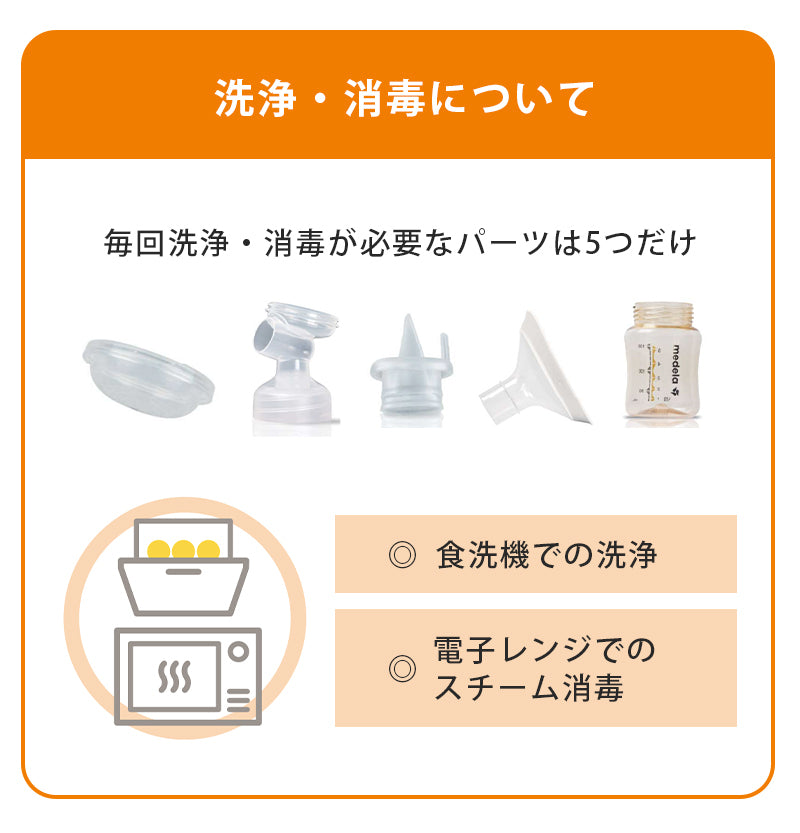 洗浄・消毒について

毎回洗浄・消毒が必要なパーツは5つだけ

medela

◎ 食洗機での洗浄

◎ 電子レンジでのスチーム消毒