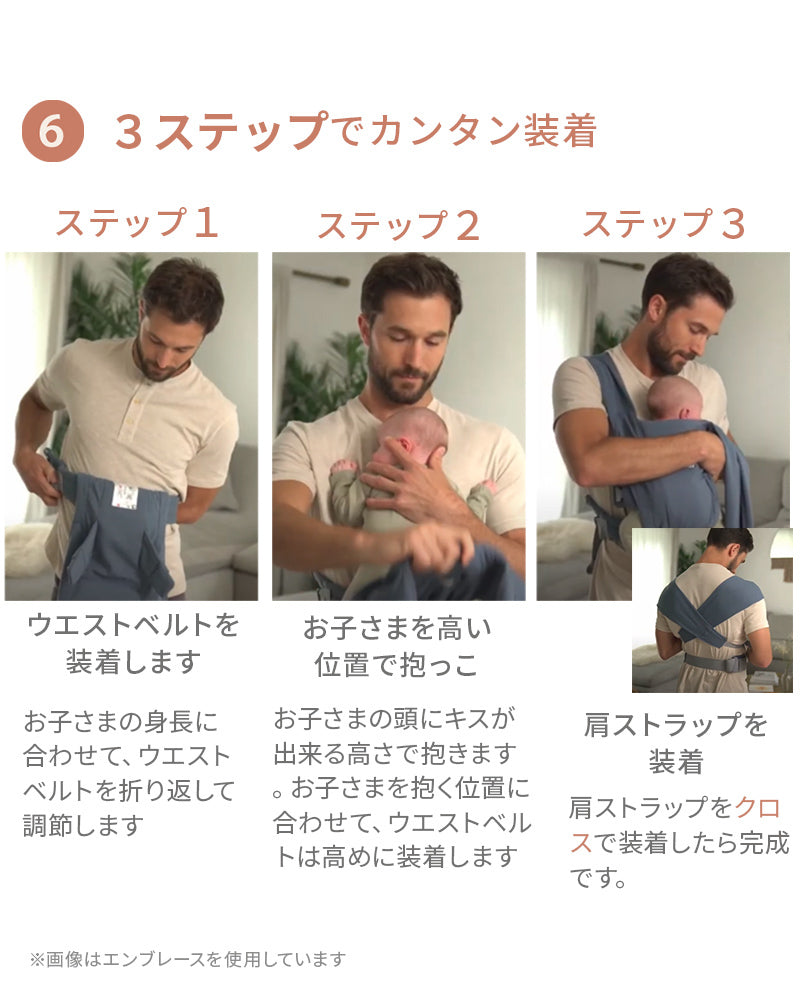 6 3ステップでカンタン装着

ステップ1

ウエストベルトを装着します

お子さまの身長に合わせて、ウエストベルトを折り返して調節します

ステップ2

お子さまを高い位置で抱っこ

お子さまの頭にキスが出来る高さで抱きます。お子さまを抱く位置に合わせて、ウエストベルトは高めに装着します

ステップ3

肩ストラップを装着

肩ストラップをクロスで装着したら完成です。

※画像はエンブレースを使用しています