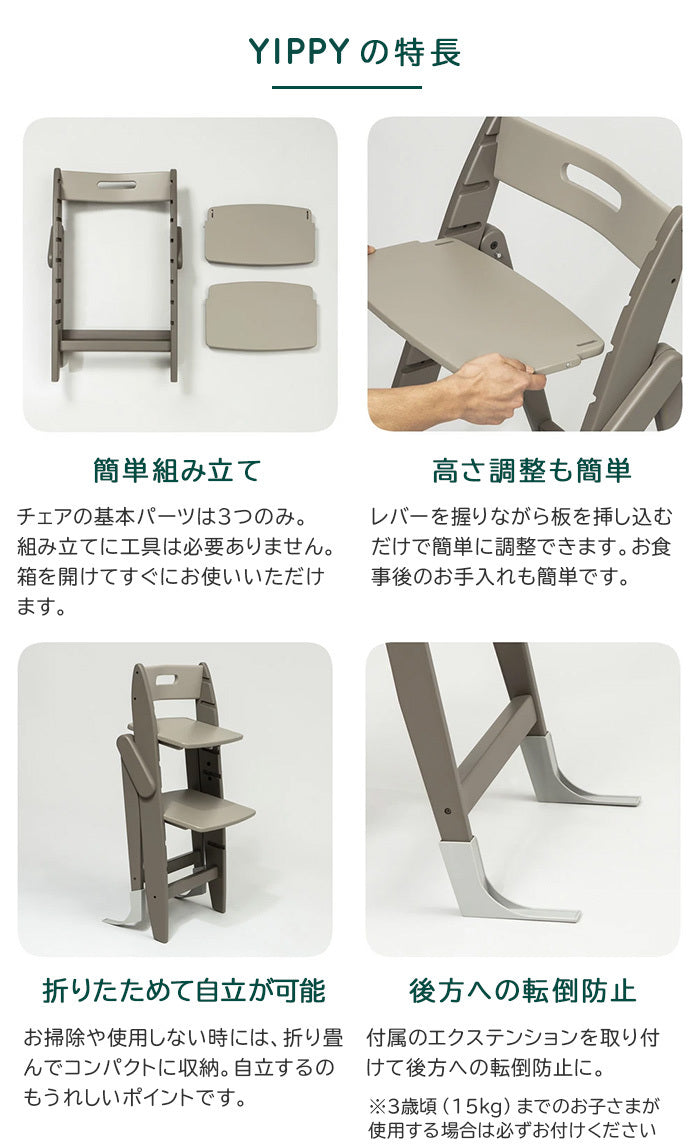 YIPPYの特長

簡単組み立て

チェアの基本パーツは3つのみ。組み立てに工具は必要ありません。箱を開けてすぐにお使いいただけます。

高さ調整も簡単

レバーを握りながら板を挿し込むだけで簡単に調整できます。お食事後のお手入れも簡単です。

折りたためて自立が可能

お掃除や使用しない時には、折り畳んでコンパクトに収納。自立するのもうれしいポイントです。

後方への転倒防止

付属のエクステンションを取り付けて後方への転倒防止に。

※3歳頃（15kg）までのお子さまが使用する場合は必ずお付けください