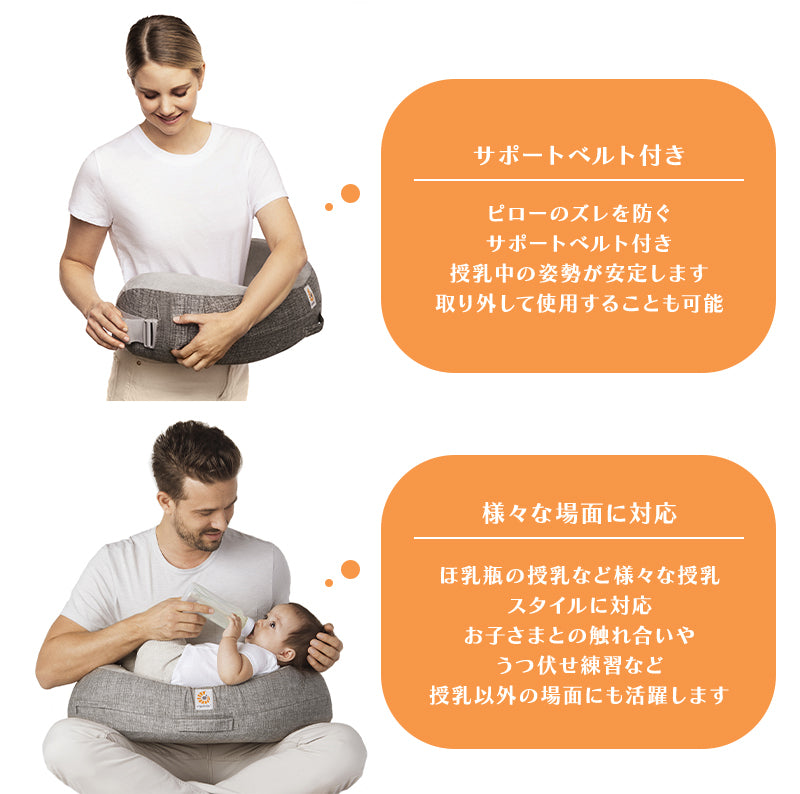 サポートベルト付き

ピローのズレを防ぐ
サポートベルト付き
授乳中の姿勢が安定します
取り外して使用することも可能

様々な場面に対応

ほ乳瓶の授乳など様々な授乳
スタイルに対応
お子さまとの触れ合いや
うつ伏せ練習など
授乳以外の場面にも活躍します