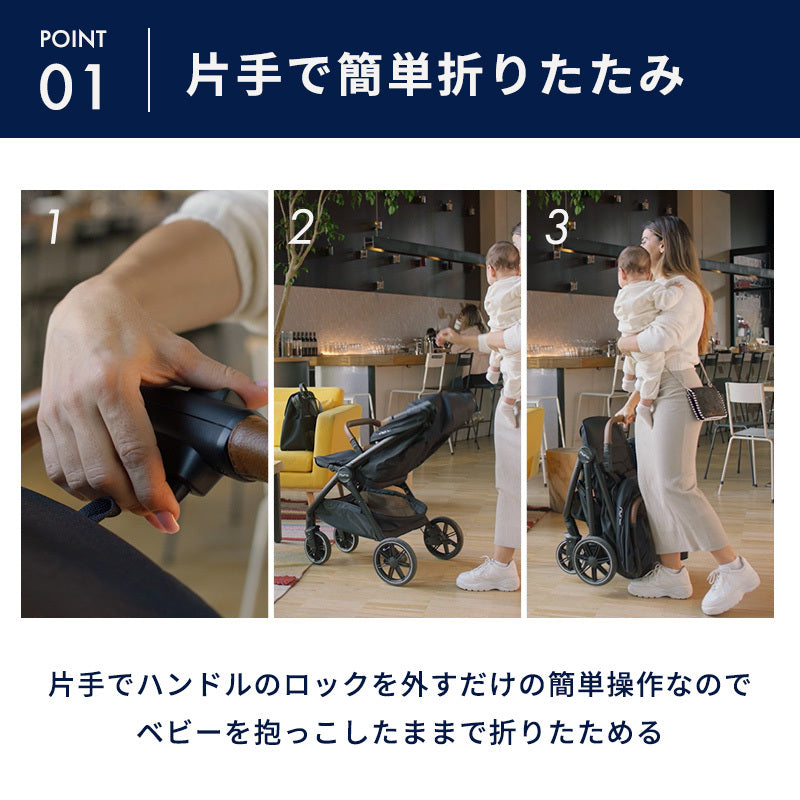 POINT
01

片手で簡単折りたたみ

1

2

3

片手でハンドルのロックを外すだけの簡単操作なので
ベビーを抱っこしたままで折りたためる