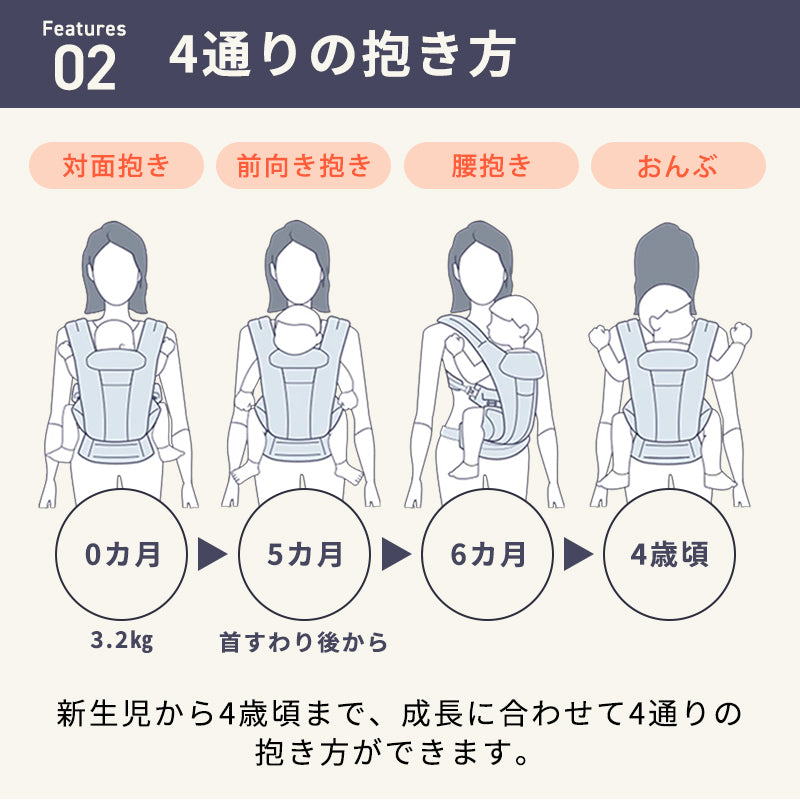 Features
02
4通りの抱き方

対面抱き
前向き抱き
腰抱き
おんぶ

0カ月
5カ月
6カ月
4歳頃

3.2kg
首すわり後から

新生児から4歳頃まで、成長に合わせて4通りの抱き方ができます。