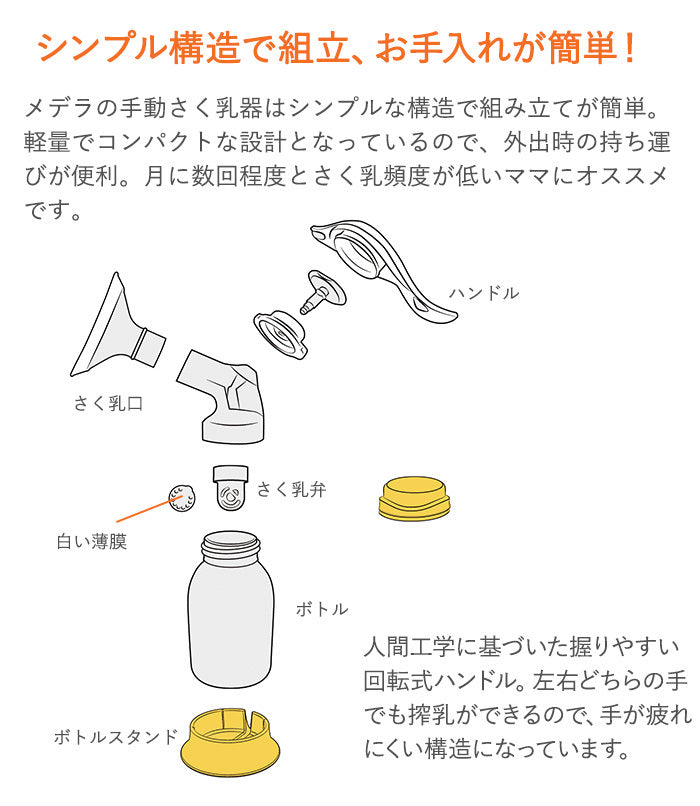 シンプル構造で組立、お手入れが簡単！

メデラの手動さく乳器はシンプルな構造で組み立てが簡単。軽量でコンパクトな設計となっているので、外出時の持ち運びが便利。月に数回程度とさく乳頻度が低いママにオススメです。

ハンドル

さく乳口

さく乳弁

白い薄膜

ボトル

ボトルスタンド

人間工学に基づいた握りやすい回転式ハンドル。左右どちらの手でも搾乳ができるので、手が疲れにくい構造になっています。