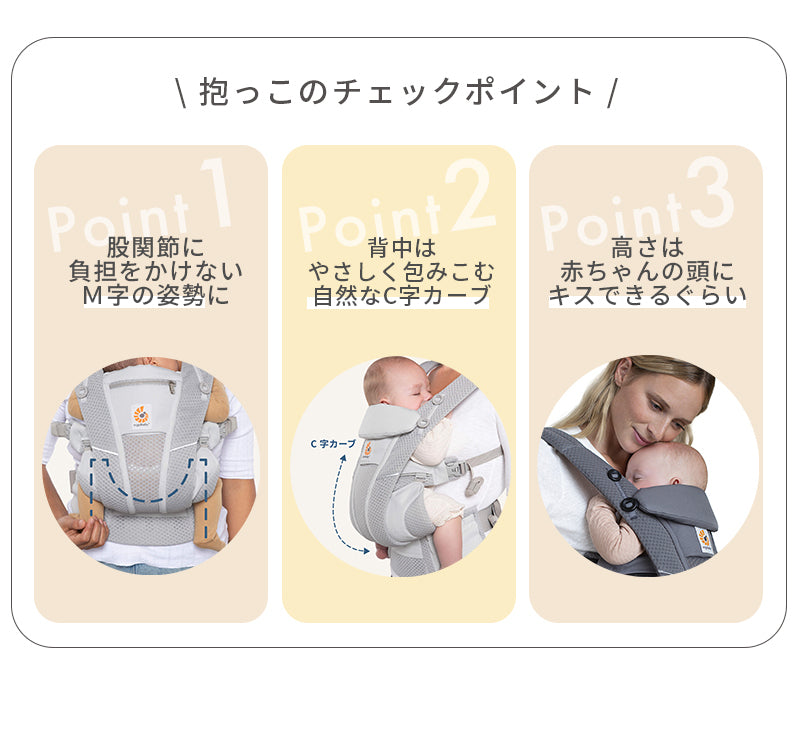 \ 抱っこのチェックポイント /

Point 1

股関節に
負担をかけない
M字の姿勢に

Point 2

背中は
やさしく包みこむ
自然なC字カーブ

C 字カーブ

Point 3

高さは
赤ちゃんの頭に
キスできるぐらい