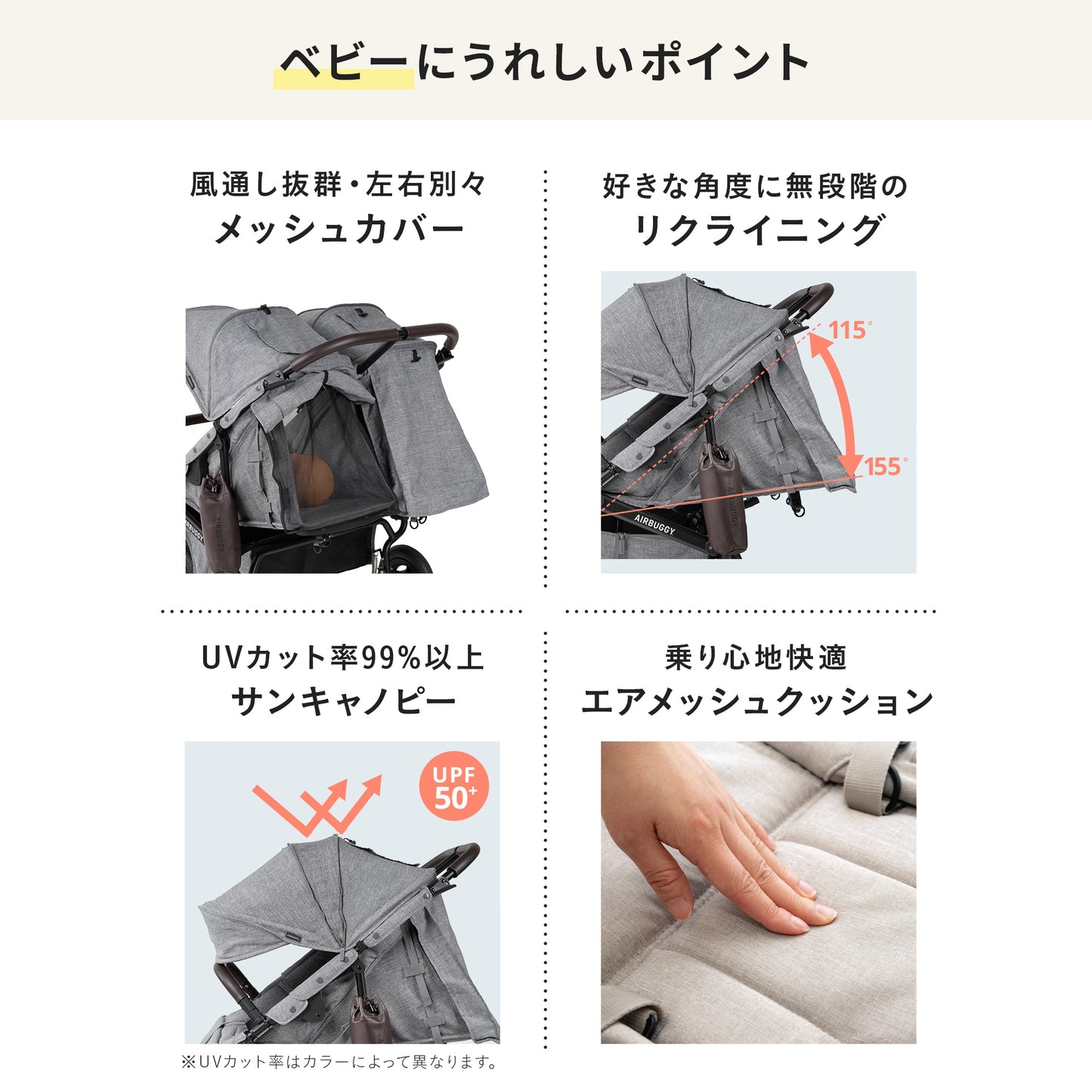 ベビーにうれしいポイント

風通し抜群・左右別々
メッシュカバー

AIRBUGGY

好きな角度に無段階の
リクライニング

115°
155°
AIRBUGGY

UVカット率99%以上
サンキャノピー

UPF 50+

※UVカット率はカラーによって異なります。

乗り心地快適
エアメッシュクッション