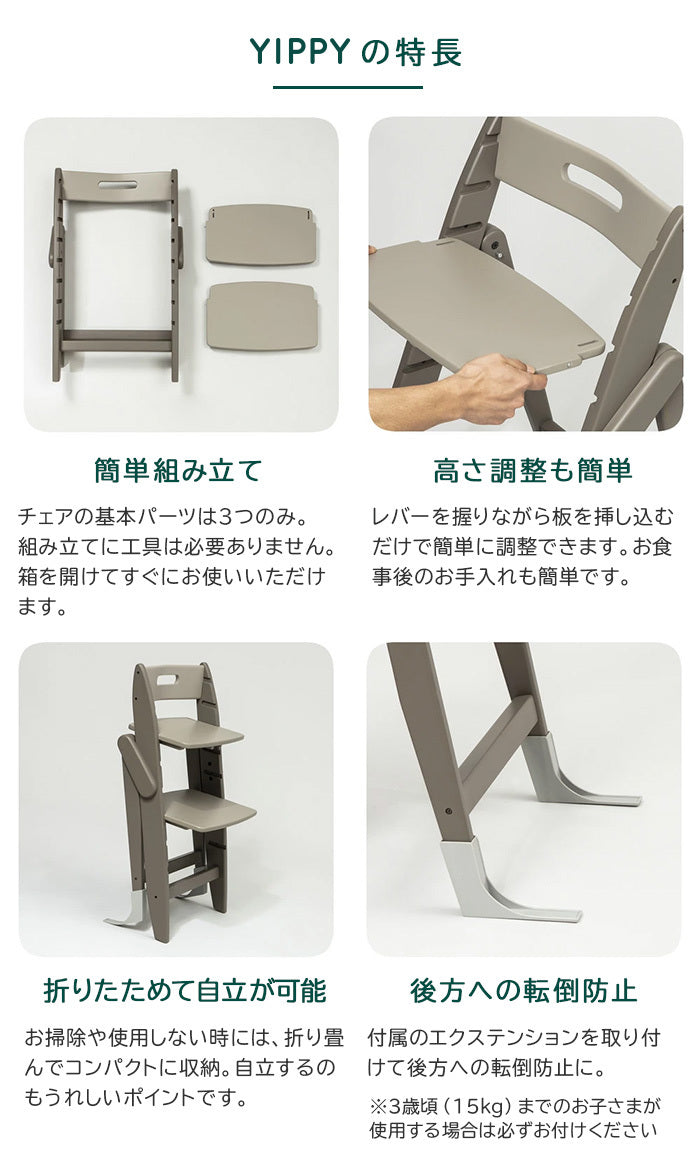 YIPPYの特長

簡単組み立て

チェアの基本パーツは3つのみ。組み立てに工具は必要ありません。箱を開けてすぐにお使いいただけます。

高さ調整も簡単

レバーを握りながら板を挿し込むだけで簡単に調整できます。お食事後のお手入れも簡単です。

折りたためて自立が可能

お掃除や使用しない時には、折り畳んでコンパクトに収納。自立するのもうれしいポイントです。

後方への転倒防止

付属のエクステンションを取り付けて後方への転倒防止に。

※3歳頃（15kg）までのお子さまが使用する場合は必ずお付けください