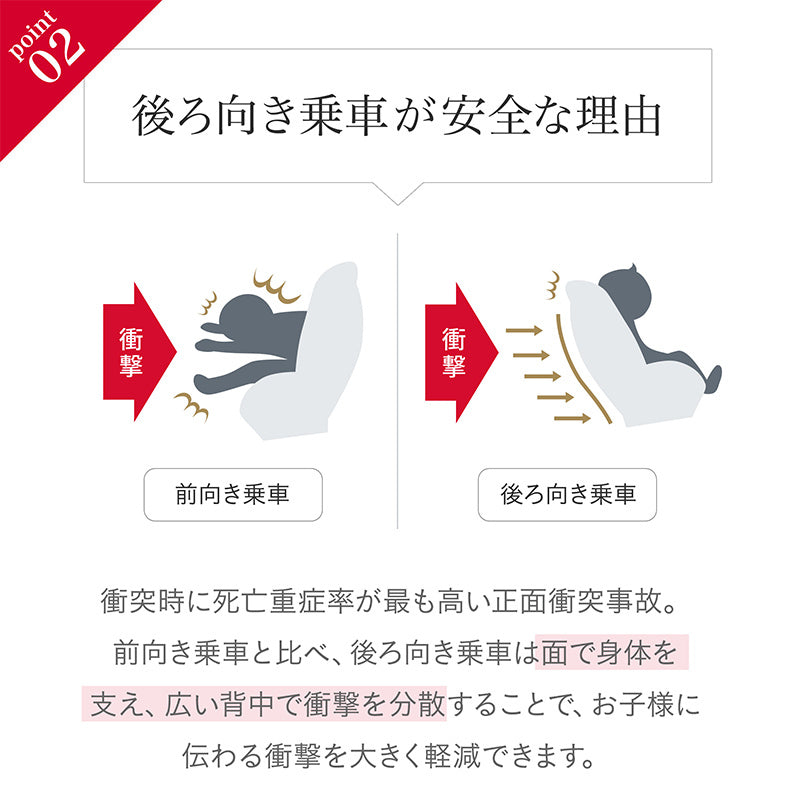 point 02

後ろ向き乗車が安全な理由

衝撃

前向き乗車

衝撃

後ろ向き乗車

衝突時に死亡重症率が最も高い正面衝突事故。前向き乗車と比べ、後ろ向き乗車は面で身体を支え、広い背中で衝撃を分散することで、お子様に伝わる衝撃を大きく軽減できます。