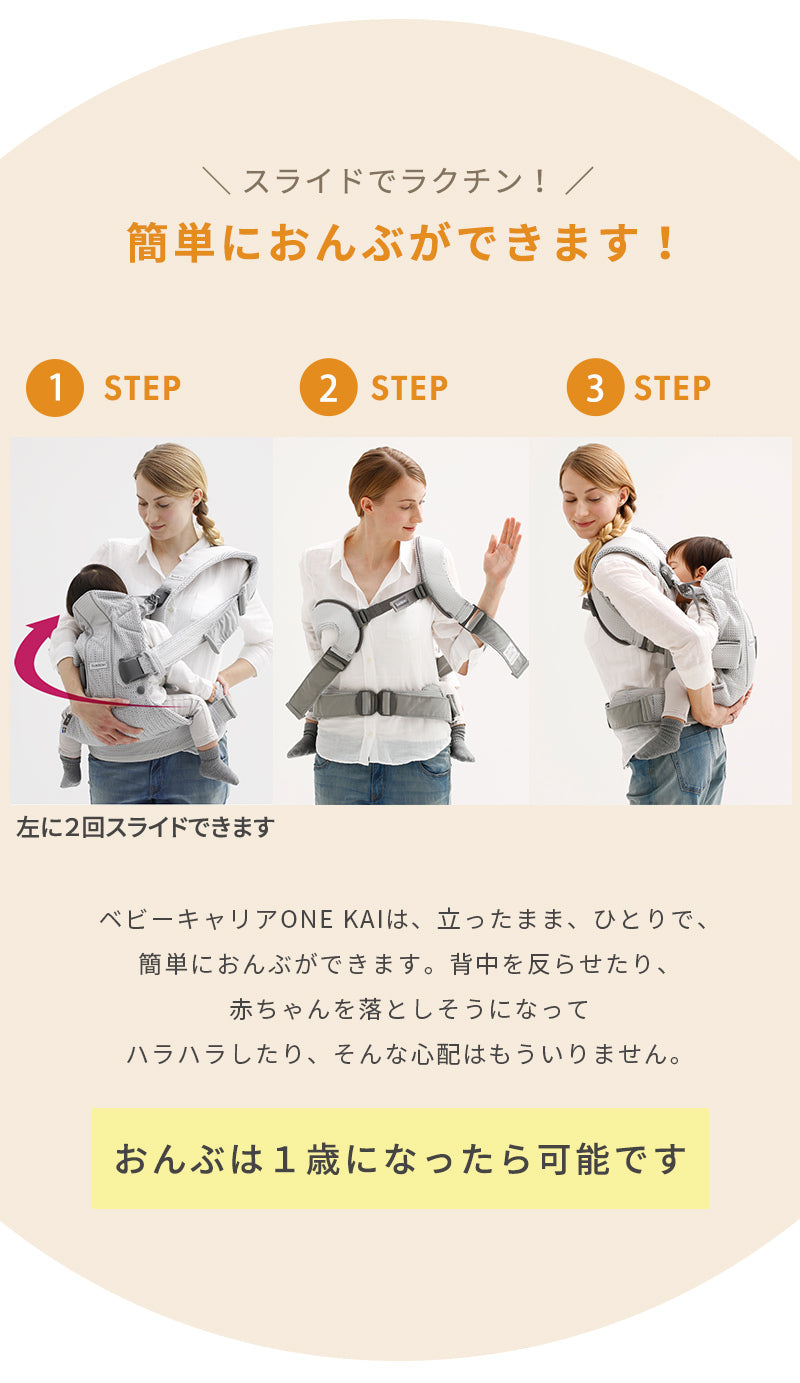 ＼ スライドでラクチン！ ／

簡単におんぶができます！

1 STEP

2 STEP

3 STEP

左に2回スライドできます

ベビーキャリアONE KAIは、立ったまま、ひとりで、簡単におんぶができます。背中を反らせたり、赤ちゃんを落としそうになってハラハラしたり、そんな心配はもういりません。

おんぶは１歳になったら可能です