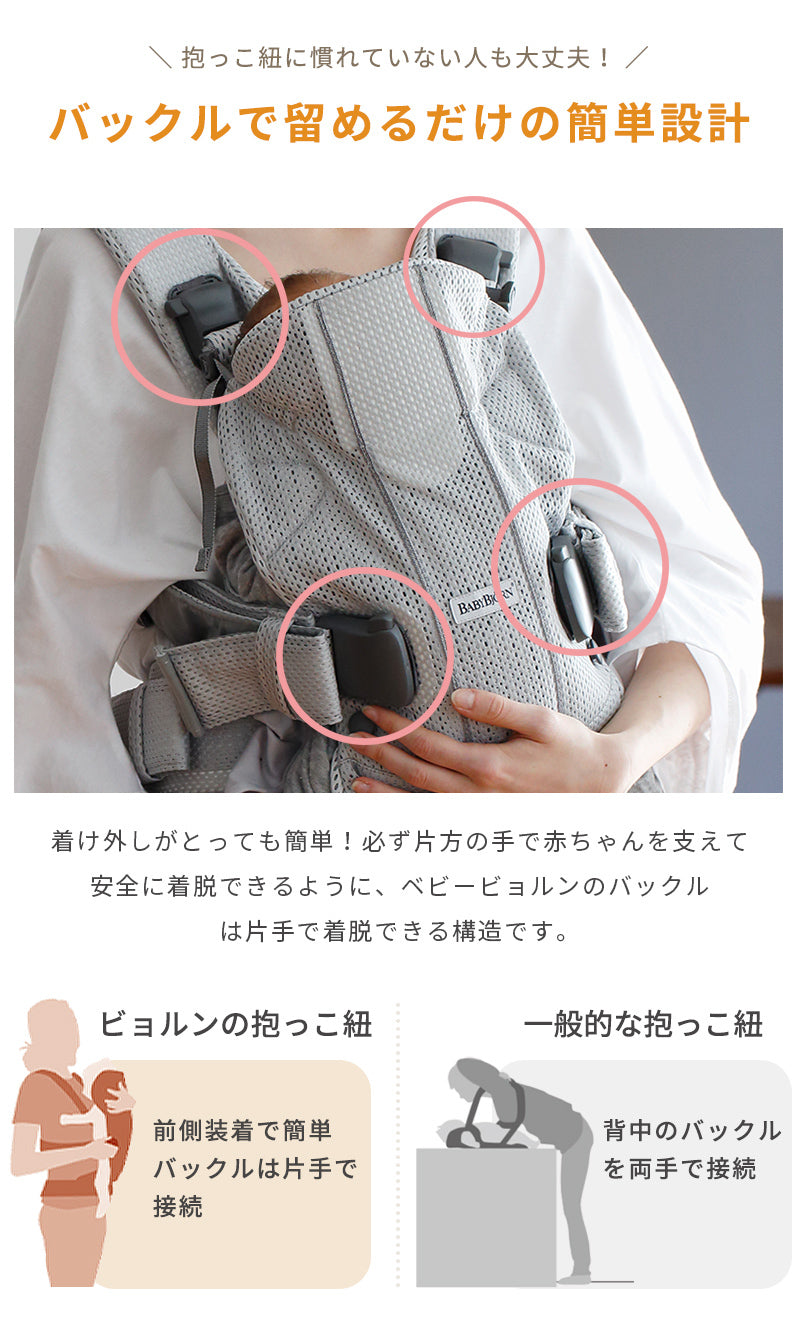 ＼ 抱っこ紐に慣れていない人も大丈夫！ ／

バックルで留めるだけの簡単設計

BABYBJÖRN

着け外しがとっても簡単！必ず片方の手で赤ちゃんを支えて安全に着脱できるように、ベビービョルンのバックルは片手で着脱できる構造です。

ビョルンの抱っこ紐

前側装着で簡単
バックルは片手で
接続

一般的な抱っこ紐

背中のバックル
を両手で接続