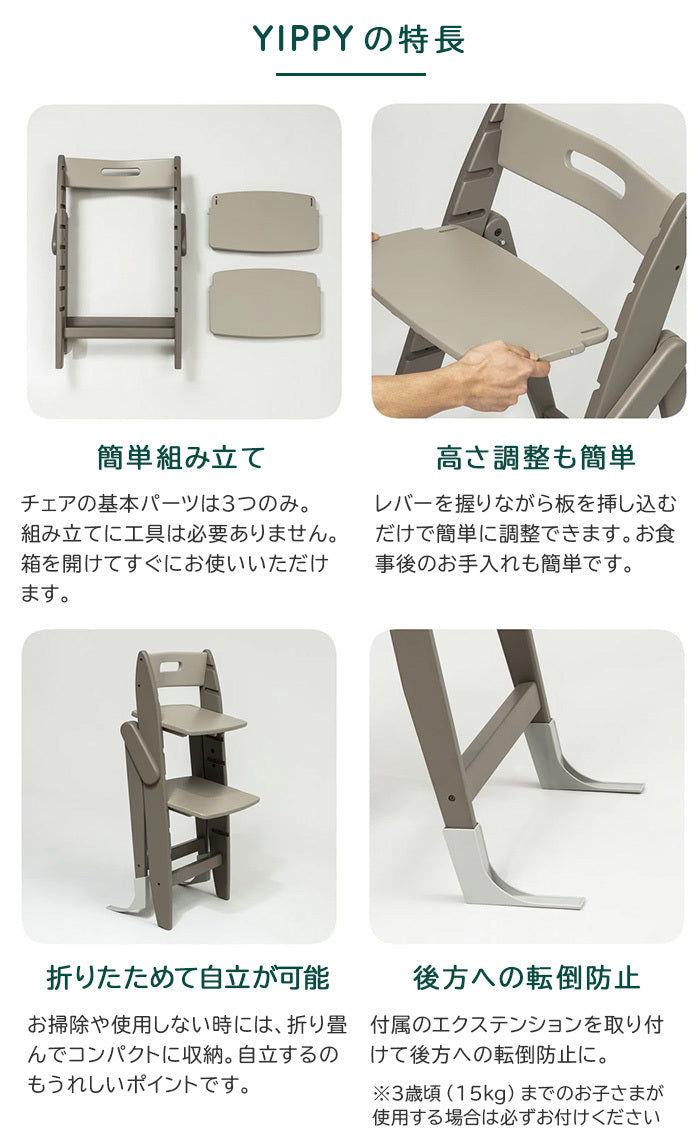 YIPPYの特長

簡単組み立て

チェアの基本パーツは3つのみ。組み立てに工具は必要ありません。箱を開けてすぐにお使いいただけます。

高さ調整も簡単

レバーを握りながら板を挿し込むだけで簡単に調整できます。お食事後のお手入れも簡単です。

折りたためて自立が可能

お掃除や使用しない時には、折り畳んでコンパクトに収納。自立するのもうれしいポイントです。

後方への転倒防止

付属のエクステンションを取り付けて後方への転倒防止に。

※3歳頃（15kg）までのお子さまが使用する場合は必ずお付けください