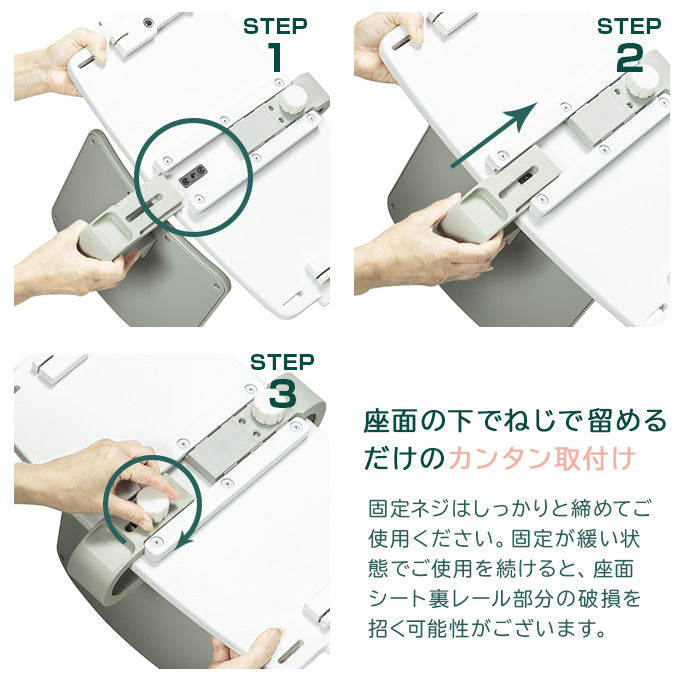 STEP 1

STEP 2

STEP 3

座面の下でねじで留めるだけのカンタン取付け

固定ネジはしっかりと締めてご使用ください。固定が緩い状態でご使用を続けると、座面シート裏レール部分の破損を招く可能性がございます。