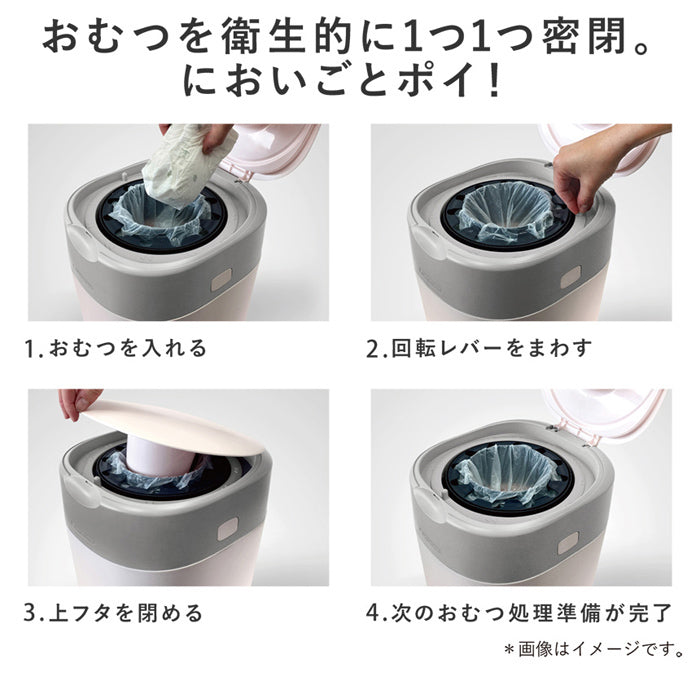 おむつを衛生的に1つ1つ密閉。
においごとポイ!

1.おむつを入れる

2.回転レバーをまわす

3.上フタを閉める

4.次のおむつ処理準備が完了

*画像はイメージです。