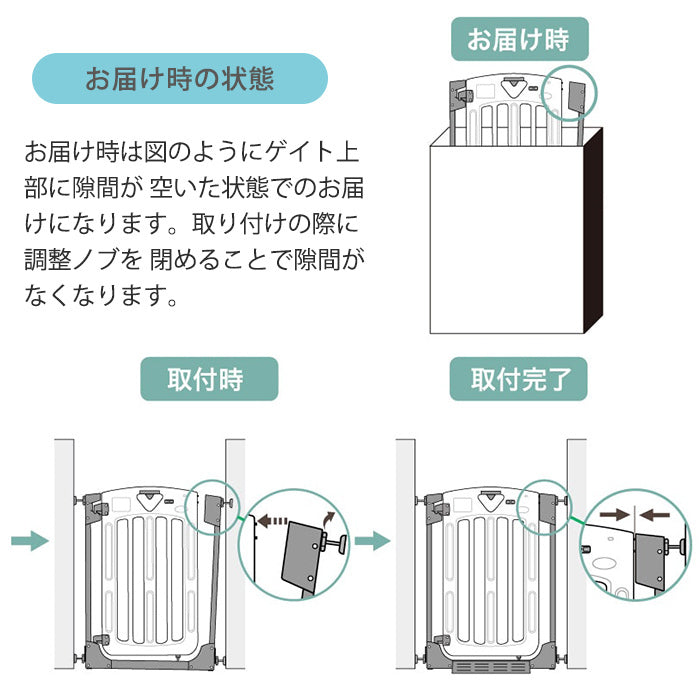 お届け時の状態

お届け時は図のようにゲイト上部に隙間が 空いた状態でのお届けになります。取り付けの際に調整ノブを 閉めることで隙間がなくなります。

お届け時

取付時

取付完了