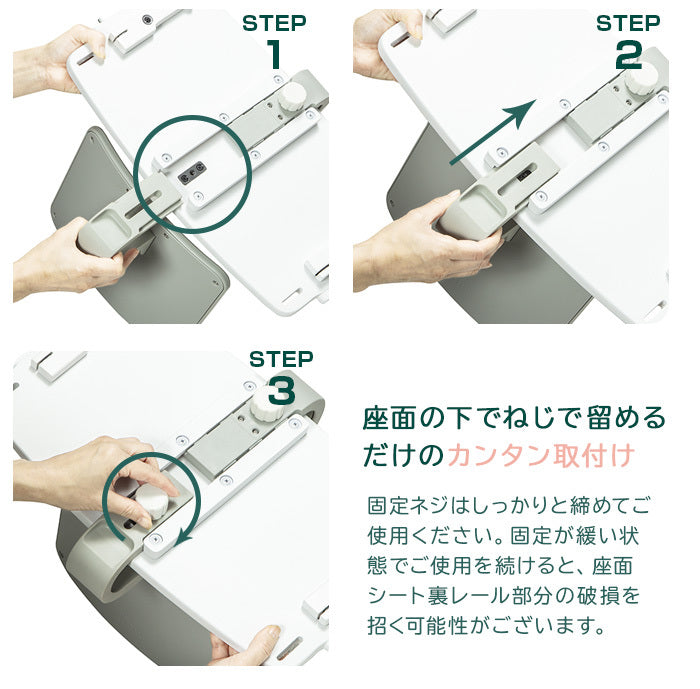 STEP 1

STEP 2

STEP 3

座面の下でねじで留めるだけのカンタン取付け

固定ネジはしっかりと締めてご使用ください。固定が緩い状態でご使用を続けると、座面シート裏レール部分の破損を招く可能性がございます。