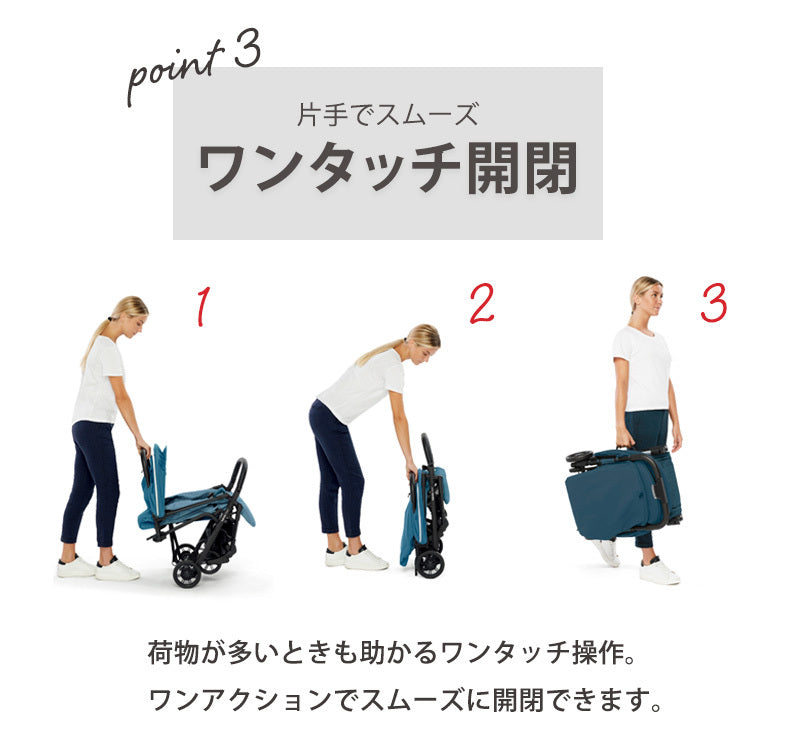 point 3

片手でスムーズ

ワンタッチ開閉

1

2

3

荷物が多いときも助かるワンタッチ操作。
ワンアクションでスムーズに開閉できます。