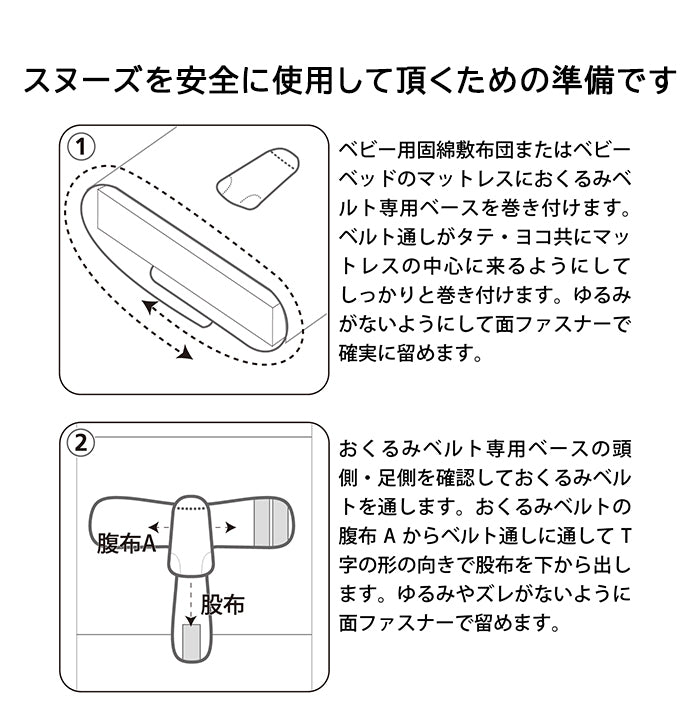 スヌーズを安全に使用して頂くための準備です

①

ベビー用固綿敷布団またはベビーベッドのマットレスにおくるみベルト専用ベースを巻き付けます。ベルト通しがタテ・ヨコ共にマットレスの中心に来るようにしてしっかりと巻き付けます。ゆるみがないようにして面ファスナーで確実に留めます。

②

腹布A

股布

おくるみベルト専用ベースの頭側・足側を確認しておくるみベルトを通します。おくるみベルトの腹布 A からベルト通しに通して T 字の形の向きで股布を下から出します。ゆるみやズレがないように面ファスナーで留めます。