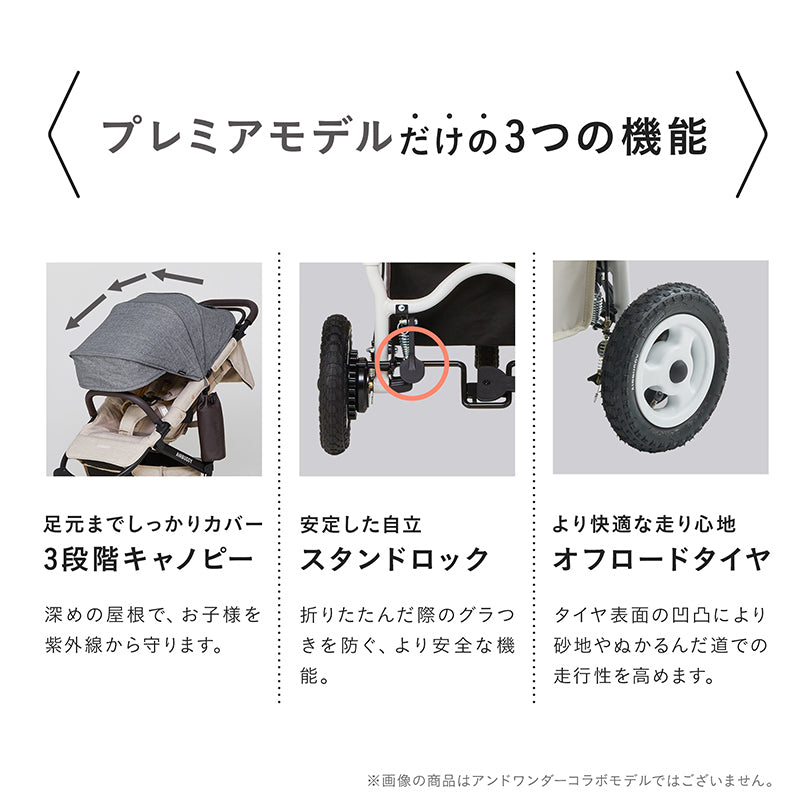 プレミアモデルだけの3つの機能

足元までしっかりカバー
3段階キャノピー

深めの屋根で、お子様を紫外線から守ります。

安定した自立
スタンドロック

折りたたんだ際のグラつきを防ぐ、より安全な機能。

より快適な走り心地
オフロードタイヤ

タイヤ表面の凹凸により砂地やぬかるんだ道での走行性を高めます。

※画像の商品はアンドワンダーコラボモデルではございません。