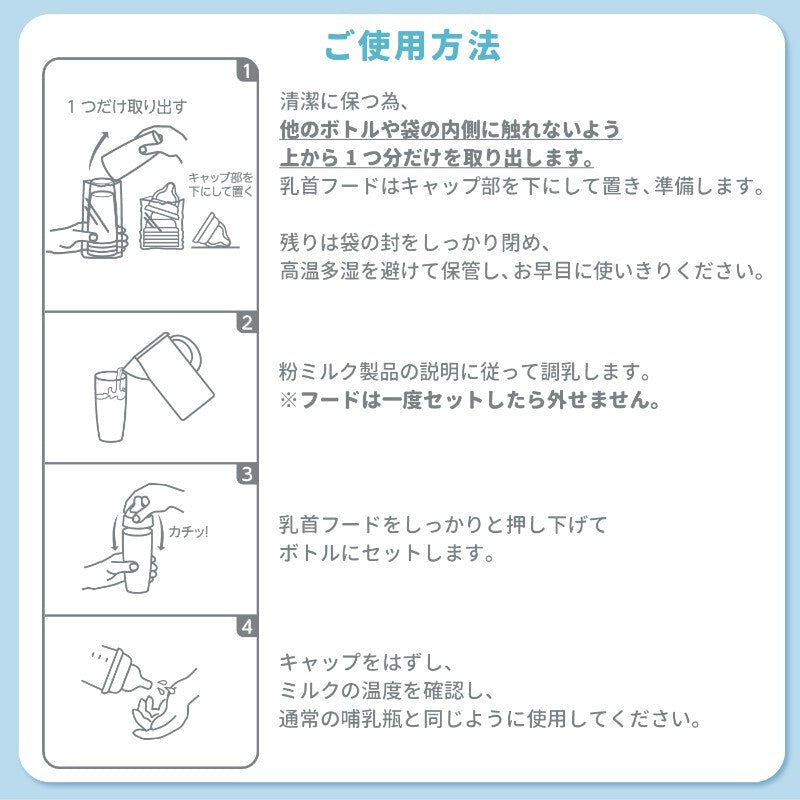 ご使用方法

1

1つだけ取り出す

キャップ部を下にして置く

清潔に保つ為、
他のボトルや袋の内側に触れないよう
上から1つ分だけを取り出します。
乳首フードはキャップ部を下にして置き、準備します。

残りは袋の封をしっかり閉め、
高温多湿を避けて保管し、お早目に使いきりください。

2

粉ミルク製品の説明に従って調乳します。
※フードは一度セットしたら外せません。

3

カチッ!

乳首フードをしっかりと押し下げて
ボトルにセットします。

4

キャップをはずし、
ミルクの温度を確認し、
通常の哺乳瓶と同じように使用してください。