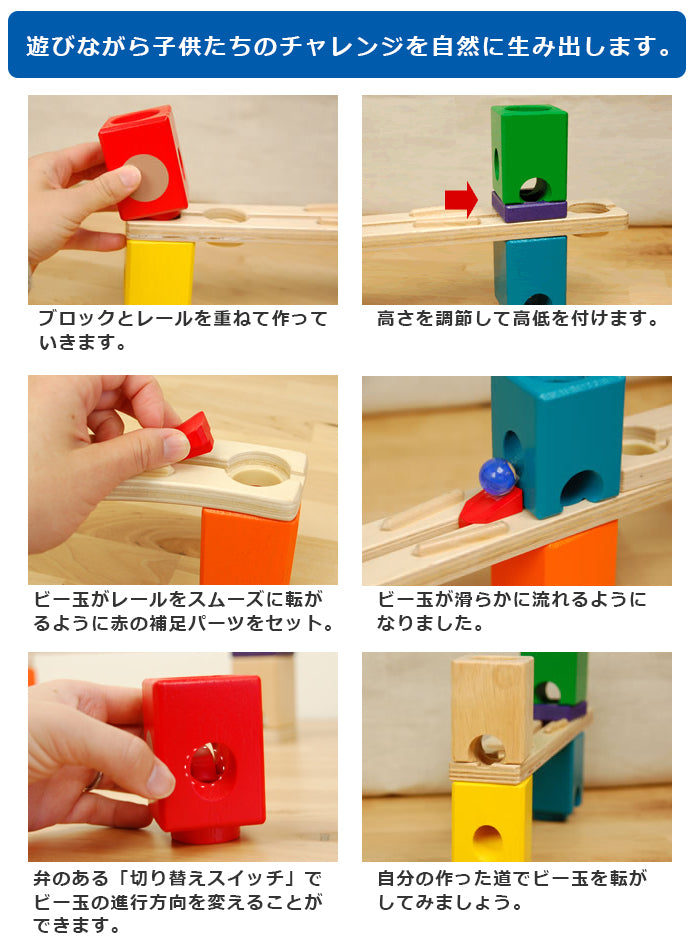 遊びながら子供たちのチャレンジを自然に生み出します。

ブロックとレールを重ねて作っていきます。

高さを調節して高低を付けます。

ビー玉がレールをスムーズに転がるように赤の補足パーツをセット。

ビー玉が滑らかに流れるようになりました。

弁のある「切り替えスイッチ」でビー玉の進行方向を変えることができます。

自分の作った道でビー玉を転がしてみましょう。