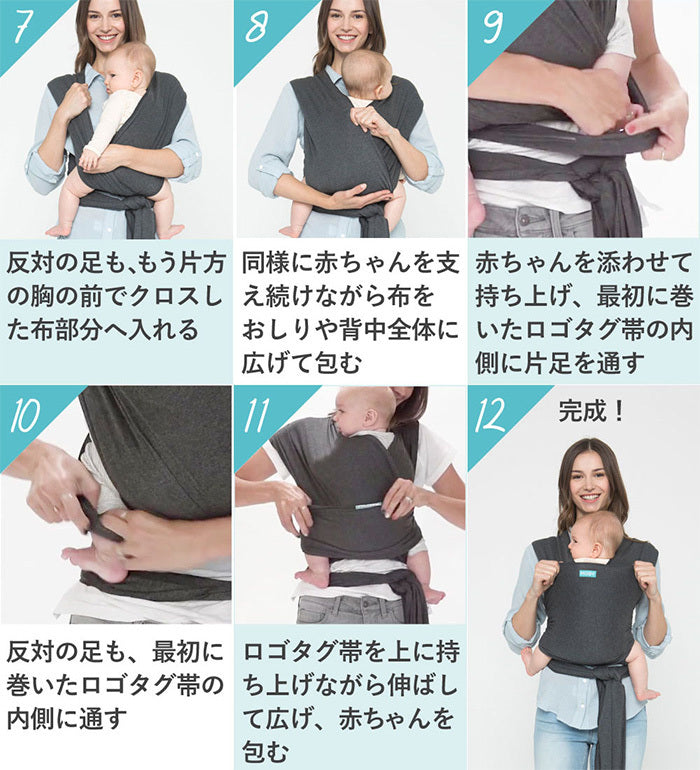 7

反対の足も､もう片方の胸の前でクロスした布部分へ入れる

8

同様に赤ちゃんを支え続けながら布をおしりや背中全体に広げて包む

9

赤ちゃんを添わせて持ち上げ、最初に巻いたロゴタグ帯の内側に片足を通す

10

反対の足も、最初に巻いたロゴタグ帯の内側に通す

11

ロゴタグ帯を上に持ち上げながら伸ばして広げ、赤ちゃんを包む

12

完成！