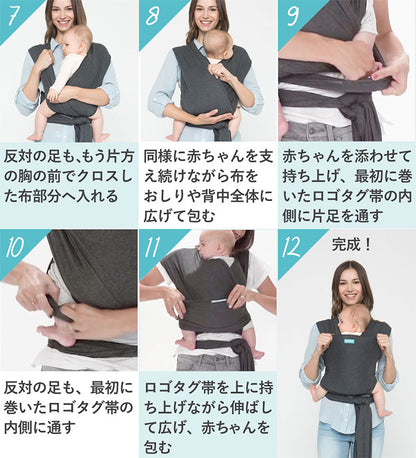 7

反対の足も､もう片方の胸の前でクロスした布部分へ入れる

8

同様に赤ちゃんを支え続けながら布をおしりや背中全体に広げて包む

9

赤ちゃんを添わせて持ち上げ、最初に巻いたロゴタグ帯の内側に片足を通す

10

反対の足も、最初に巻いたロゴタグ帯の内側に通す

11

ロゴタグ帯を上に持ち上げながら伸ばして広げ、赤ちゃんを包む

12

完成！