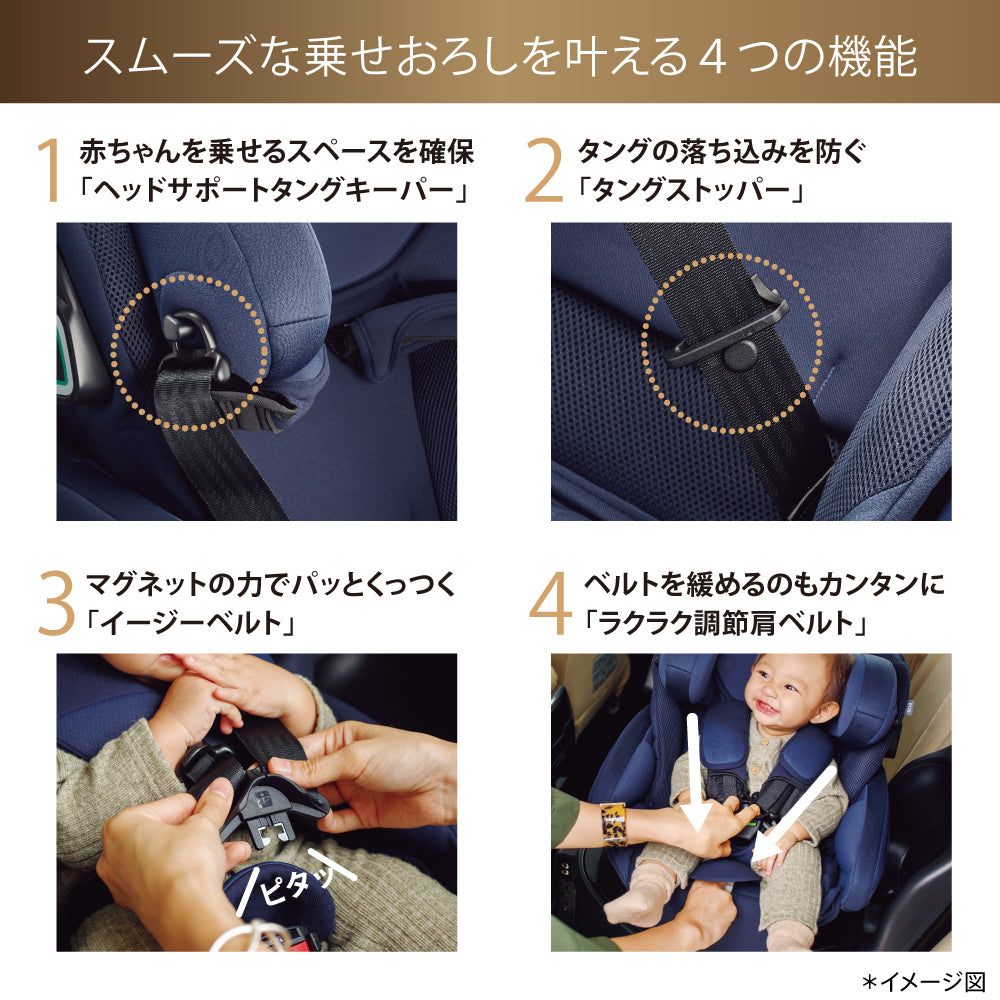 スムーズな乗せおろしを叶える４つの機能

1 赤ちゃんを乗せるスペースを確保
「ヘッドサポートタングキーパー」

2 タングの落ち込みを防ぐ
「タングストッパー」

3 マグネットの力でパッとくっつく
「イージーベルト」

ピタッ

4 ベルトを緩めるのもカンタンに
「ラクラク調節肩ベルト」

＊イメージ図