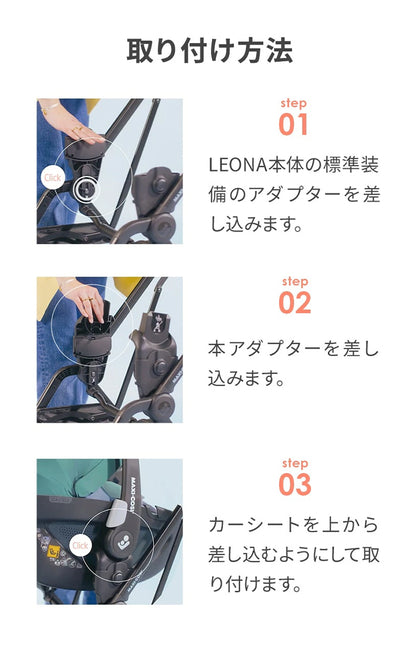 取り付け方法

Click

step
01
LEONA本体の標準装備のアダプターを差し込みます。

step
02
本アダプターを差し込みます。

MAXI-COSI
Click

step
03
カーシートを上から差し込むようにして取り付けます。