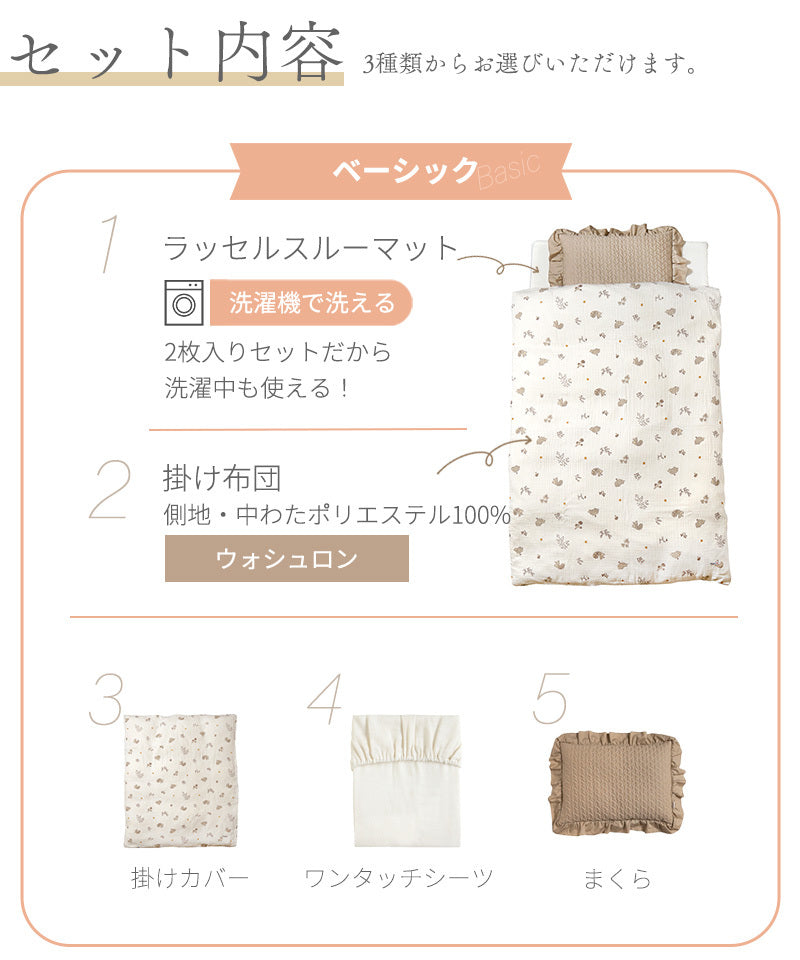 セット内容 3種類からお選びいただけます。

ベーシック Basic

1 ラッセルスルーマット

洗濯機で洗える

2枚入りセットだから
洗濯中も使える！

2 掛け布団
側地・中わたポリエステル100%

ウォシュロン

3 掛けカバー

4 ワンタッチシーツ

5 まくら