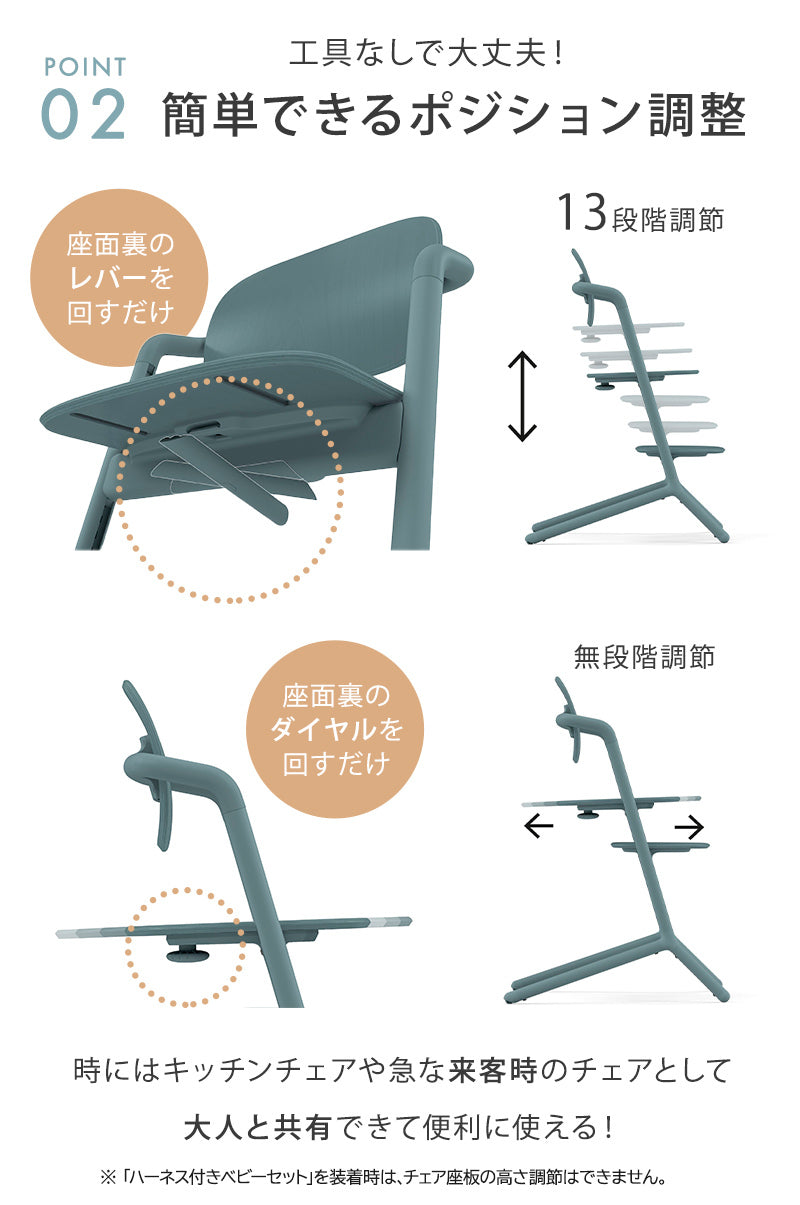 POINT
02

工具なしで大丈夫！
簡単できるポジション調整

座面裏のレバーを回すだけ

13段階調節

座面裏のダイヤルを回すだけ

無段階調節

時にはキッチンチェアや急な来客時のチェアとして
大人と共有できて便利に使える！

※「ハーネス付きベビーセット」を装着時は、チェア座板の高さ調節はできません。