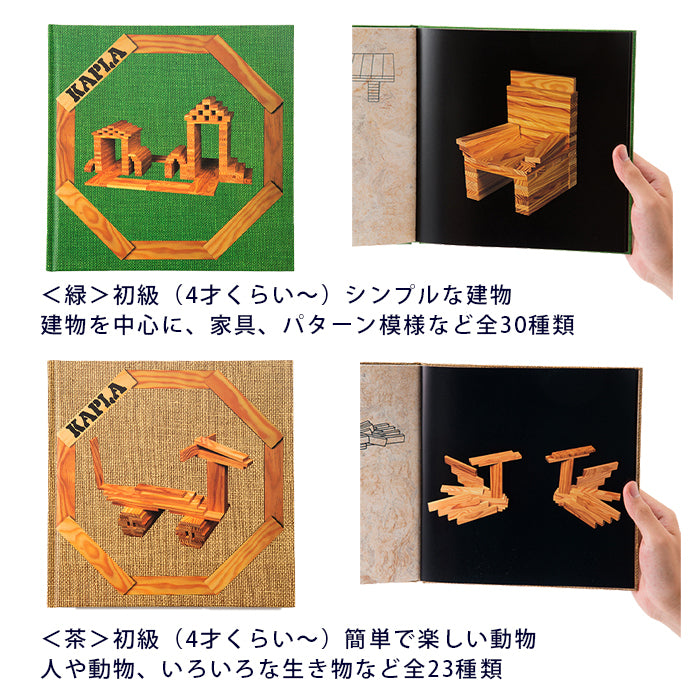 KAPLA

＜緑＞初級（4才くらい～）シンプルな建物
建物を中心に、家具、パターン模様など全30種類

KAPLA

＜茶＞初級（4才くらい～）簡単で楽しい動物
人や動物、いろいろな生き物など全23種類