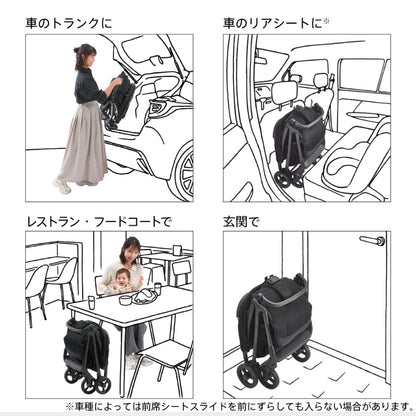 車のトランクに

車のリアシートに※

レストラン・フードコートで

玄関で

※車種によっては前席シートスライドを前にずらしても入らない場合があります。