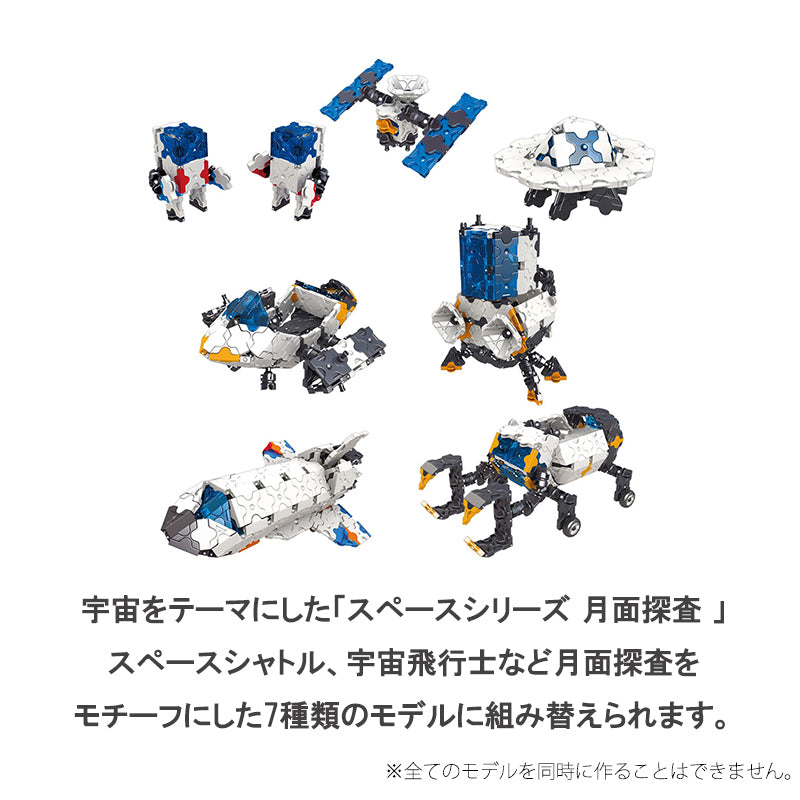 宇宙をテーマにした「スペースシリーズ 月面探査 」
スペースシャトル、宇宙飛行士など月面探査を
モチーフにした7種類のモデルに組み替えられます。

※全てのモデルを同時に作ることはできません。