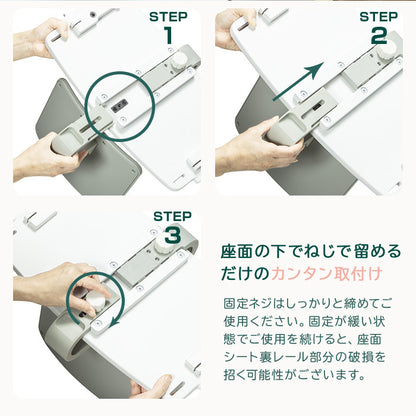 STEP 1

STEP 2

STEP 3

座面の下でねじで留めるだけのカンタン取付け

固定ネジはしっかりと締めてご使用ください。固定が緩い状態でご使用を続けると、座面シート裏レール部分の破損を招く可能性がございます。