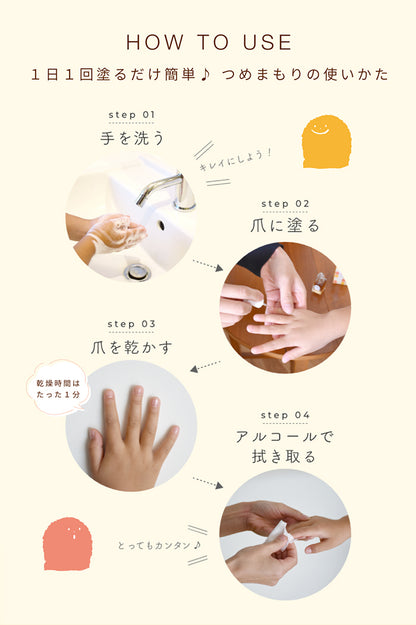 HOW TO USE

1日1回塗るだけ簡単♪ つめまもりの使いかた

step 01
手を洗う

キレイにしよう！

step 02
爪に塗る

step 03
爪を乾かす

乾燥時間は たった1分

step 04
アルコールで拭き取る

とってもカンタン♪